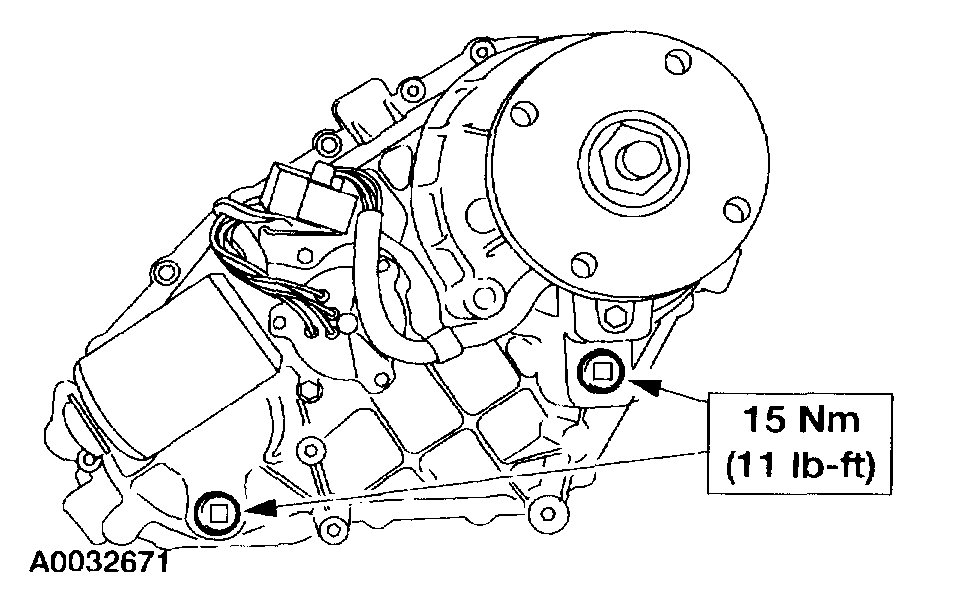 15 Nm
(11 lb-ft)

A0032671