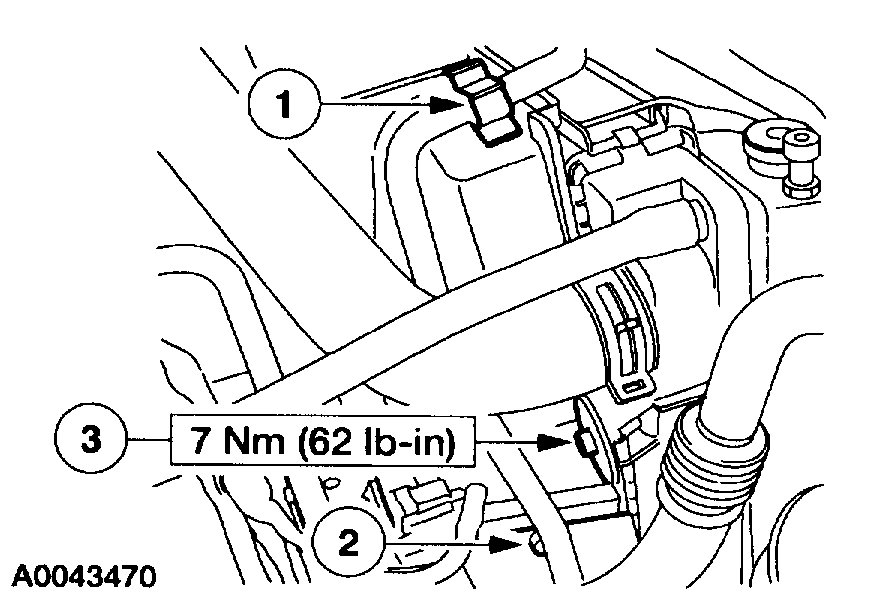 1

3

7 Nm (62 lb-in)

2

A0043470