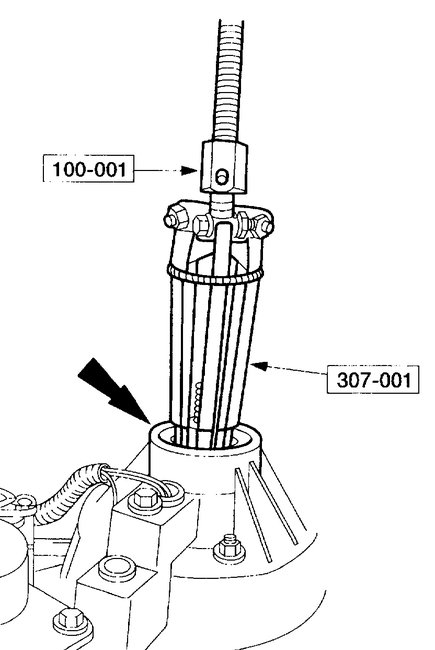 100-001

307-001