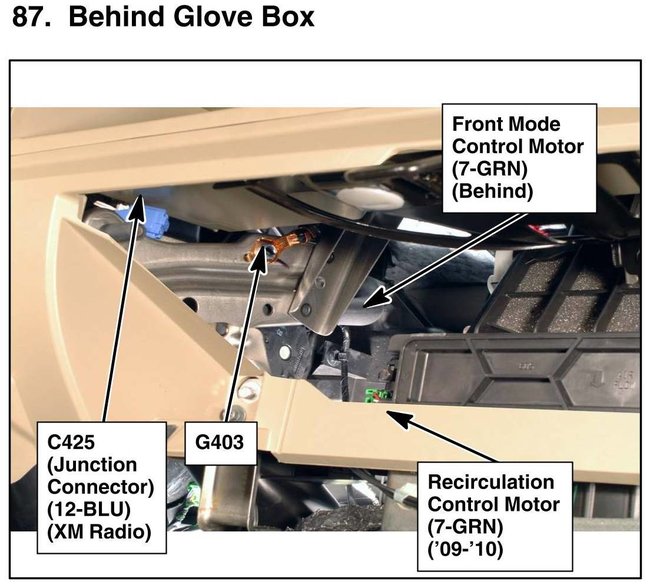 87. Behind Glove Box

Front Mode Control Motor (7-GRN) (Behind)

C425 (Junction Connector) (12-BLU) (XM Radio)

G403

Recirculation Control Motor (7-GRN) ('09-'10)