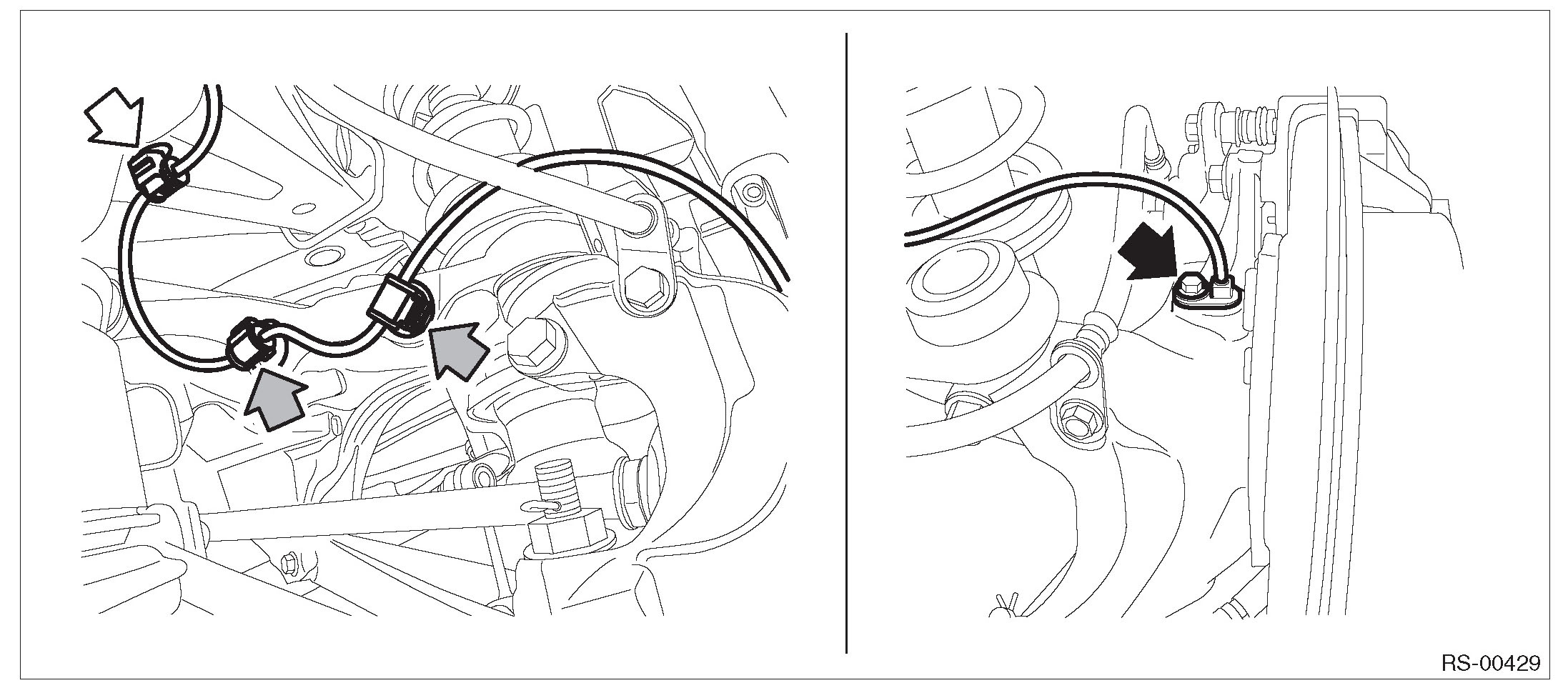 RS-00429