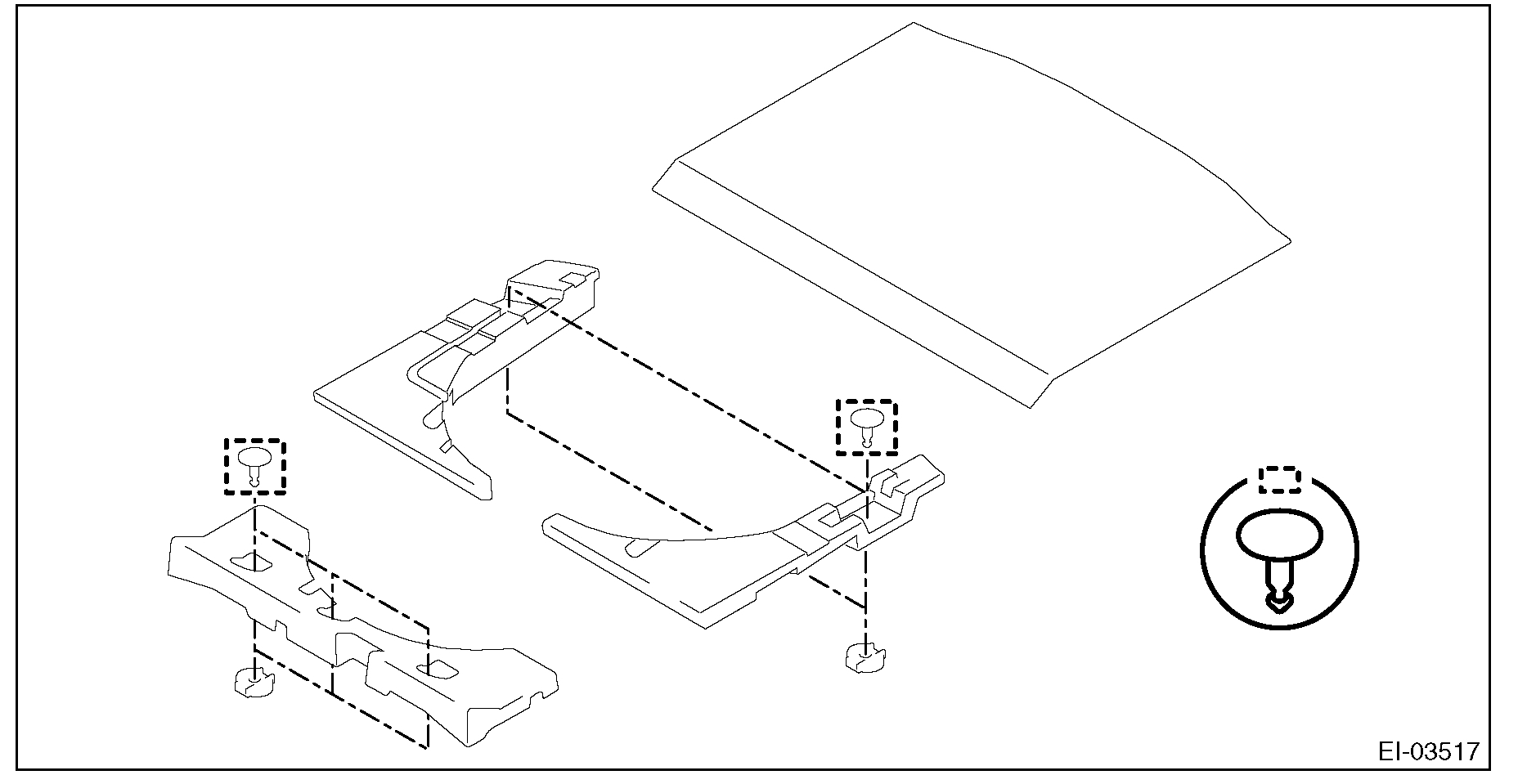 EI-03517