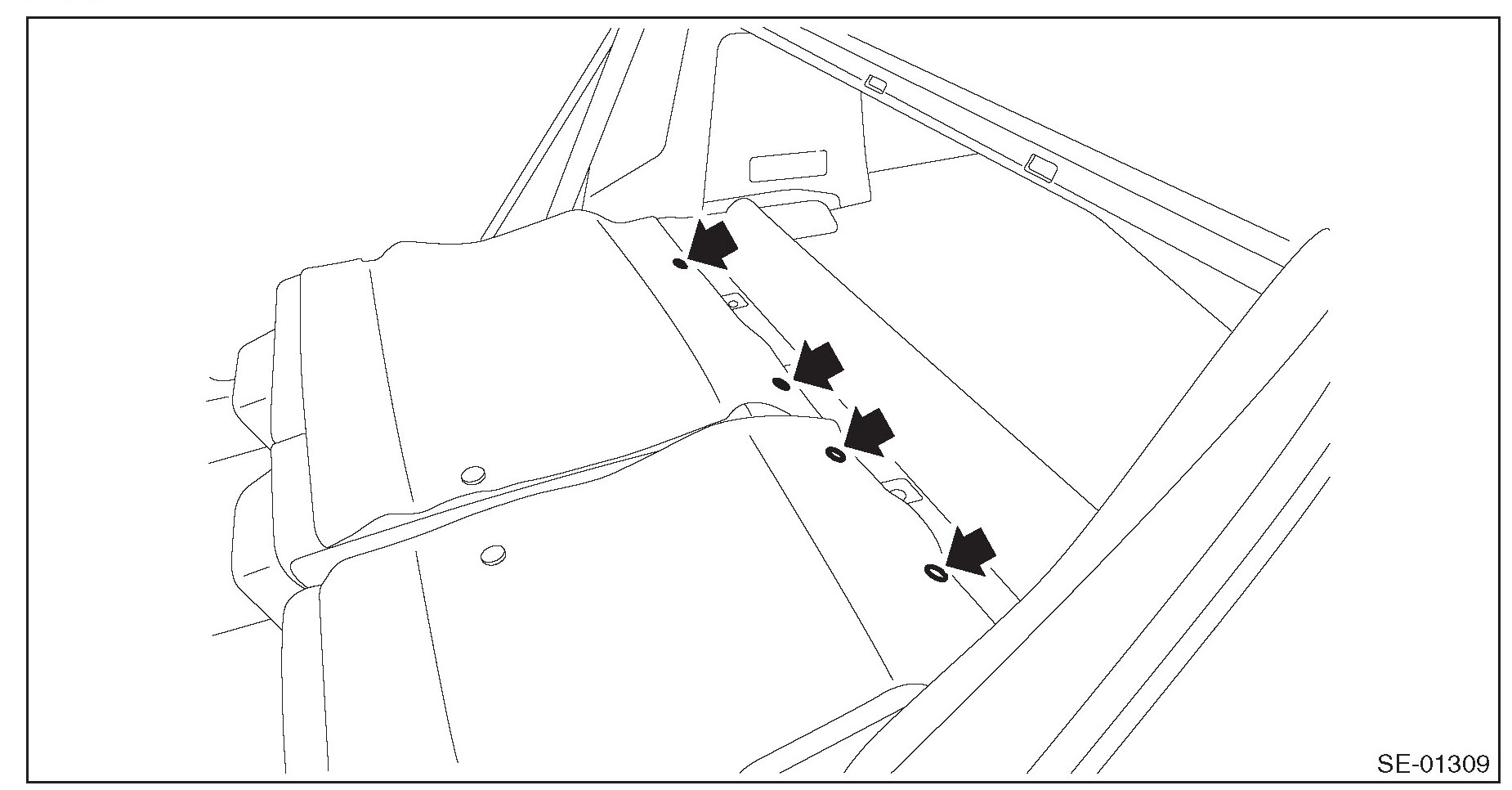 SE-01309