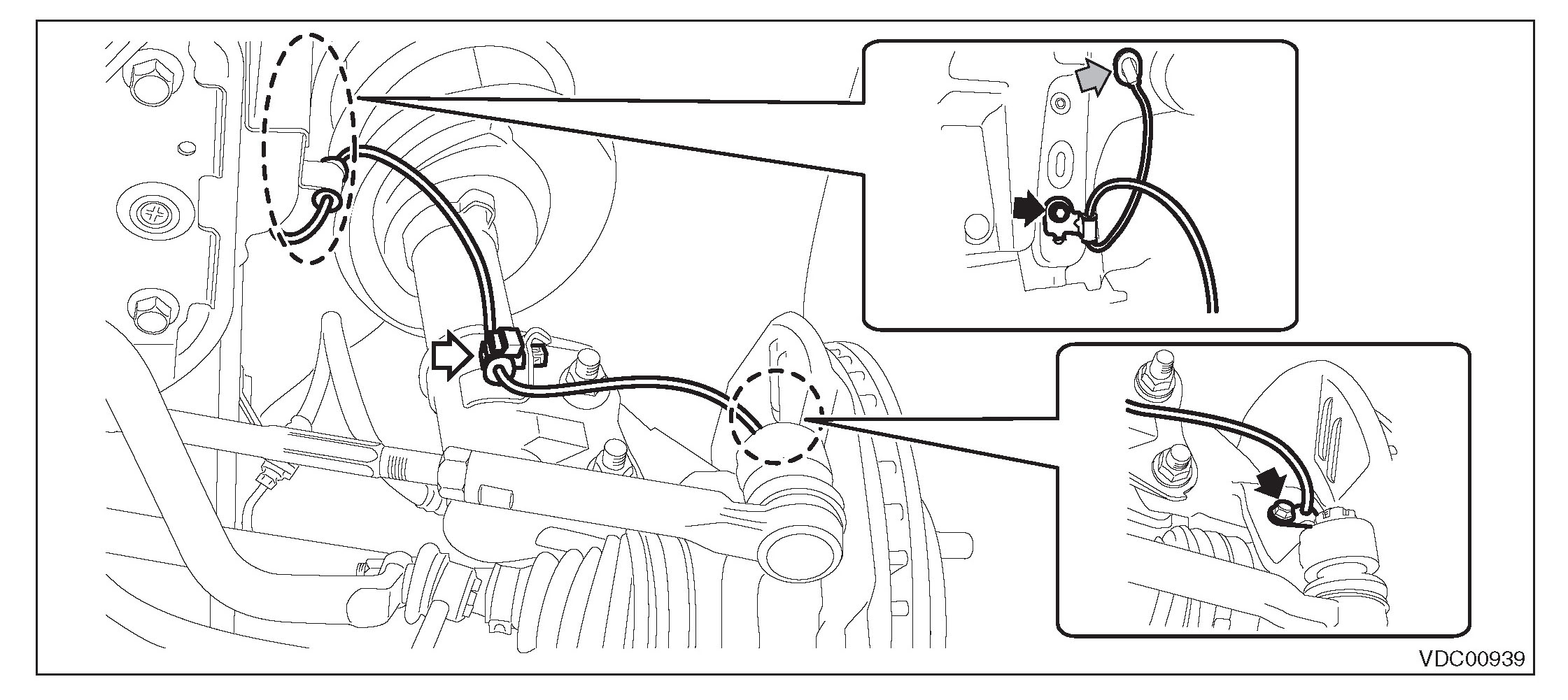 VDC00939