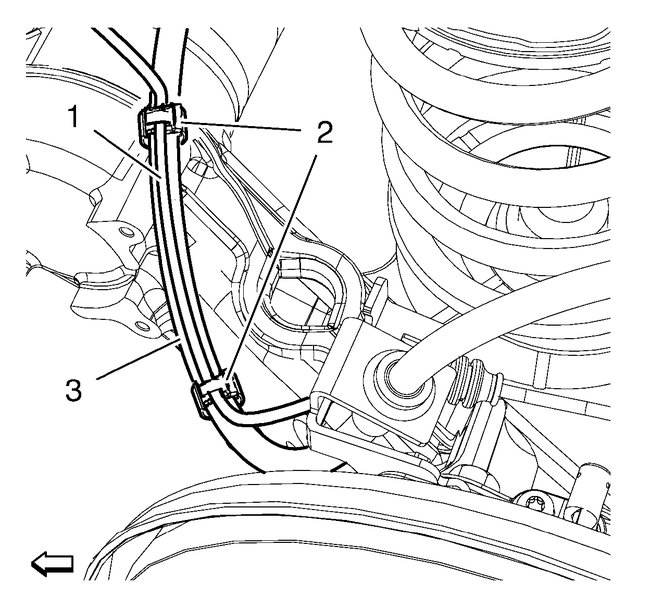 1
2
3