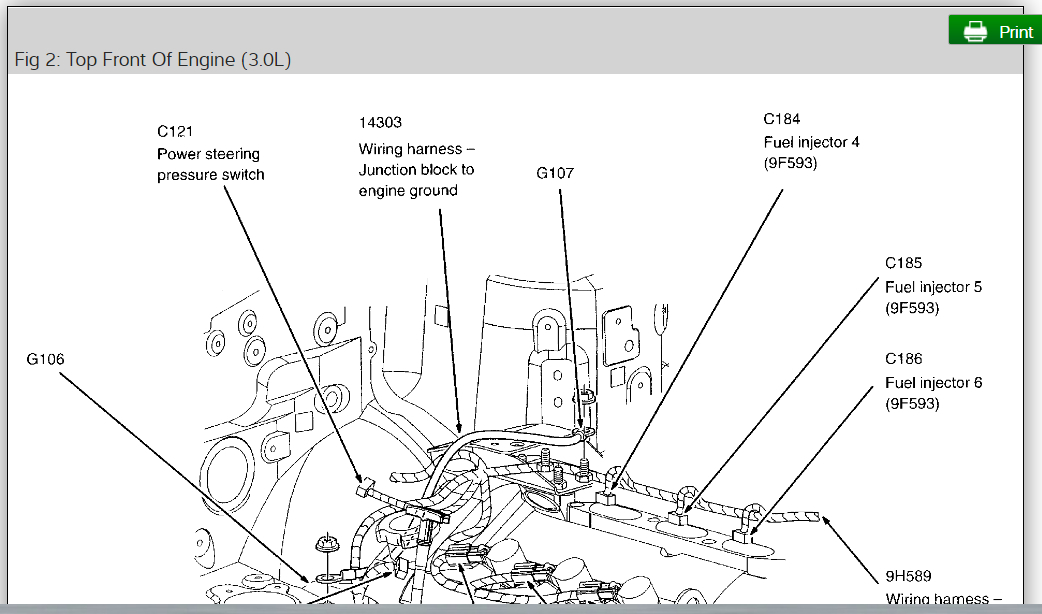 Print

Fig 2: Top Front Of Engine (3.0L)

C121
Power steering
pressure switch

14303
Wiring harness –
Junction block to
engine ground

G107

C184
Fuel injector 4
(9F593)

C185
Fuel injector 5
(9F593)

C186
Fuel injector 6
(9F593)

G106

9H589
Wiring harness –