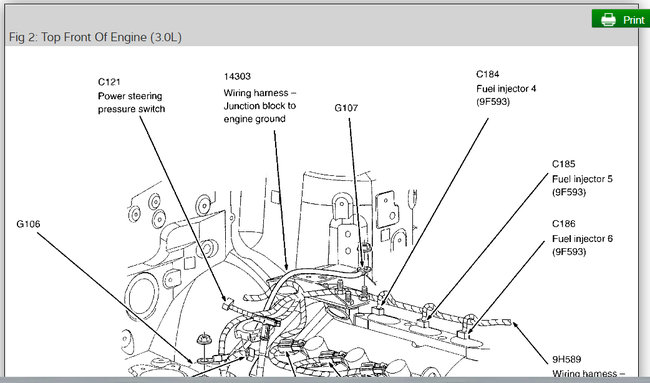 Print

Fig 2: Top Front Of Engine (3.0L)

C121
Power steering pressure switch

14303
Wiring harness – Junction block to engine ground

G107

C184
Fuel injector 4
(9F593)

C185
Fuel injector 5
(9F593)

C186
Fuel injector 6
(9F593)

G106

9H589
Wiring harness –