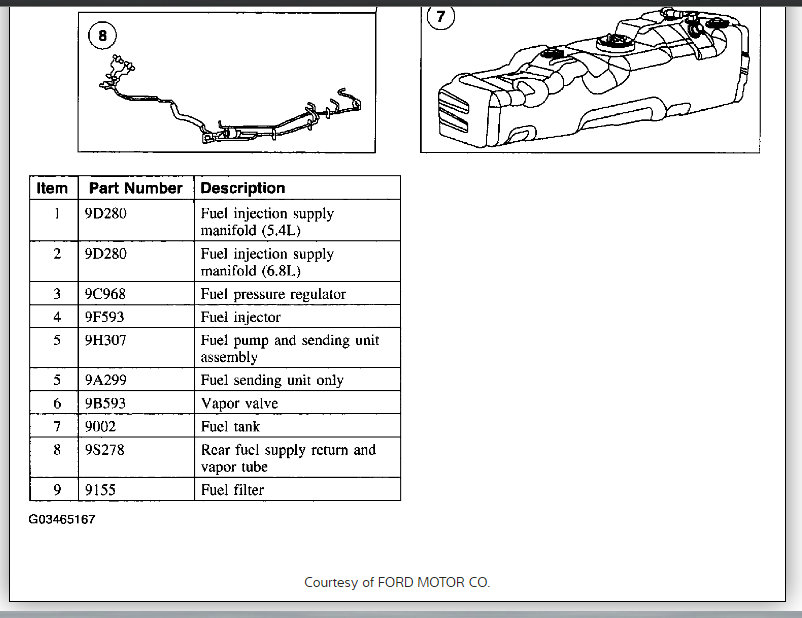 8

7

| Item | Part Number | Description |
|---|---|---|
| 1 | 9D280 | Fuel injection supply manifold (5.4L) |
| 2 | 9D280 | Fuel injection supply manifold (6.8L) |
| 3 | 9C968 | Fuel pressure regulator |
| 4 | 9F593 | Fuel injector |
| 5 | 9H307 | Fuel pump and sending unit assembly |
| 5 | 9A299 | Fuel sending unit only |
| 6 | 9B593 | Vapor valve |
| 7 | 9002 | Fuel tank |
| 8 | 9S278 | Rear fuel supply return and vapor tube |
| 9 | 9155 | Fuel filter |

G03465167

Courtesy of FORD MOTOR CO.