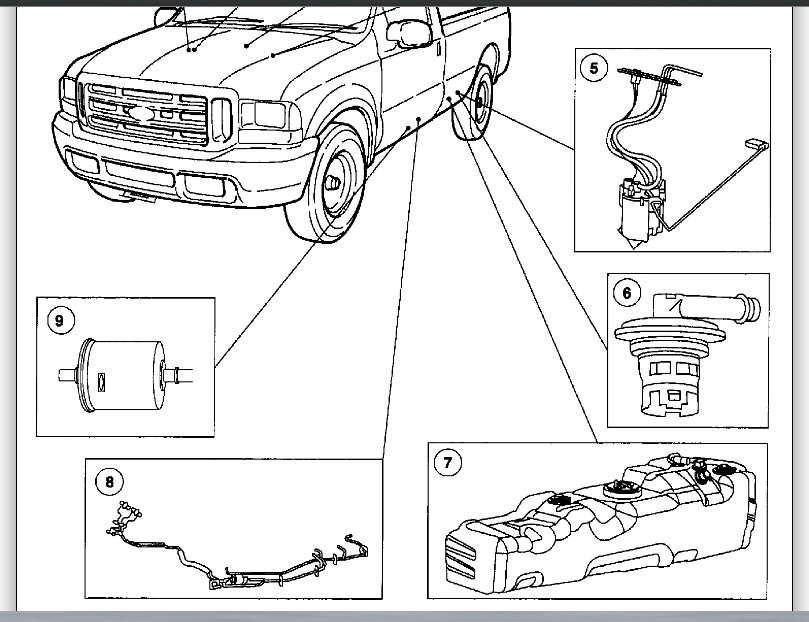 5

6

9

8

7