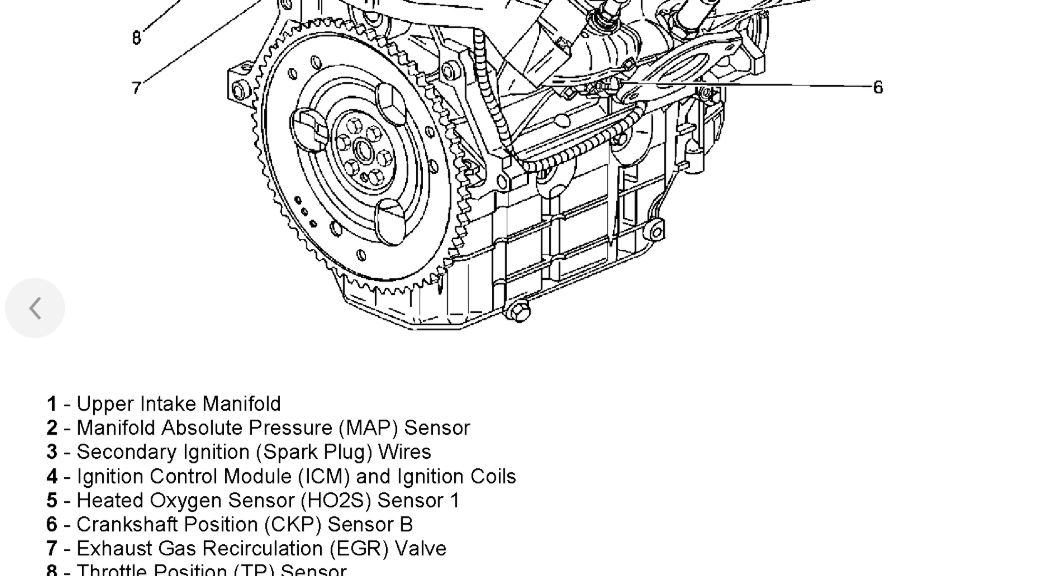 8

7

6

1 - Upper Intake Manifold
2 - Manifold Absolute Pressure (MAP) Sensor
3 - Secondary Ignition (Spark Plug) Wires
4 - Ignition Control Module (ICM) and Ignition Coils
5 - Heated Oxygen Sensor (HO2S) Sensor 1
6 - Crankshaft Position (CKP) Sensor B
7 - Exhaust Gas Recirculation (EGR) Valve
8 - Throttle Position (TP) Sensor