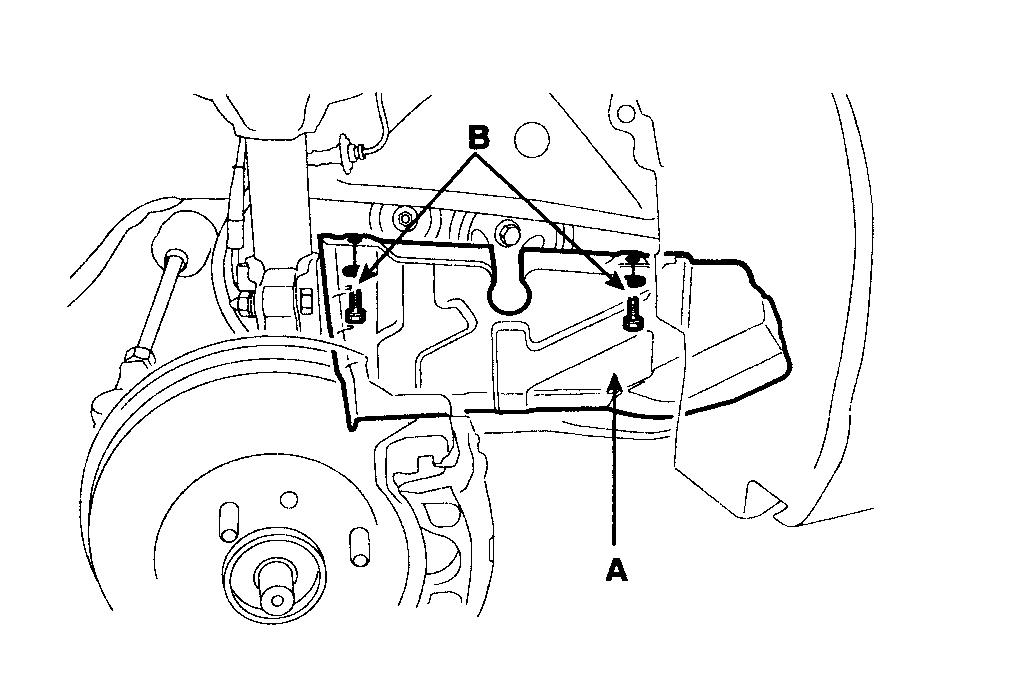 B

A