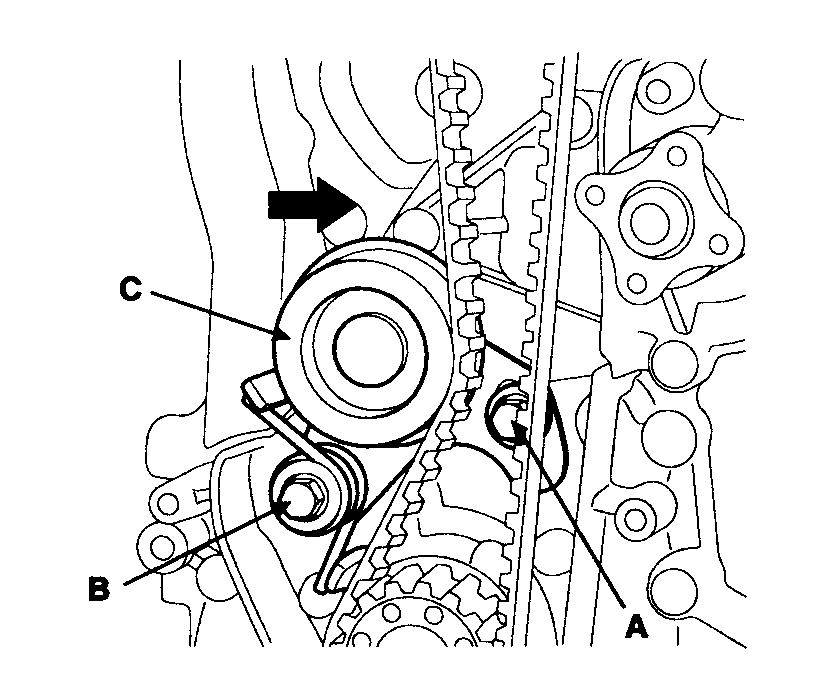 C

B

A