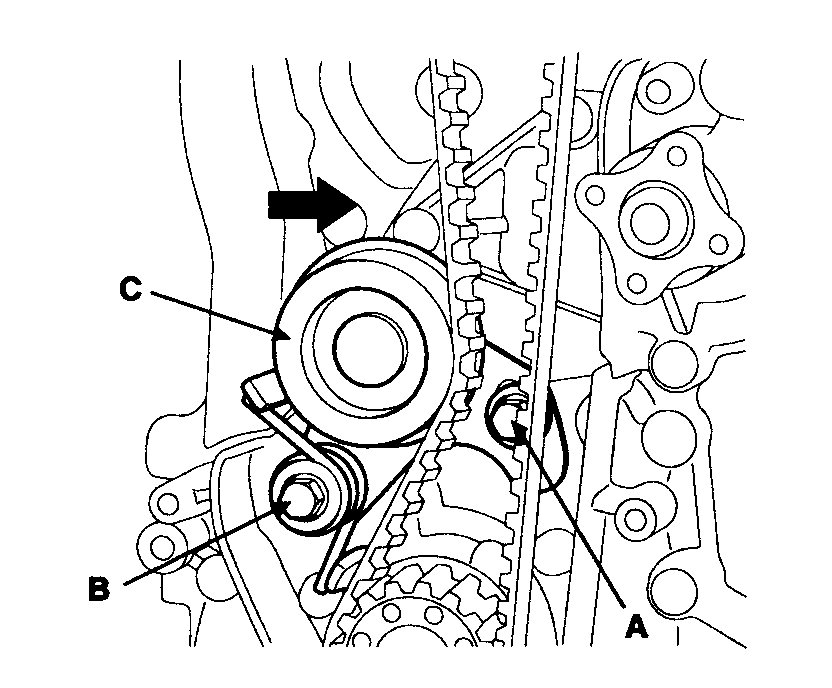 C
B
A