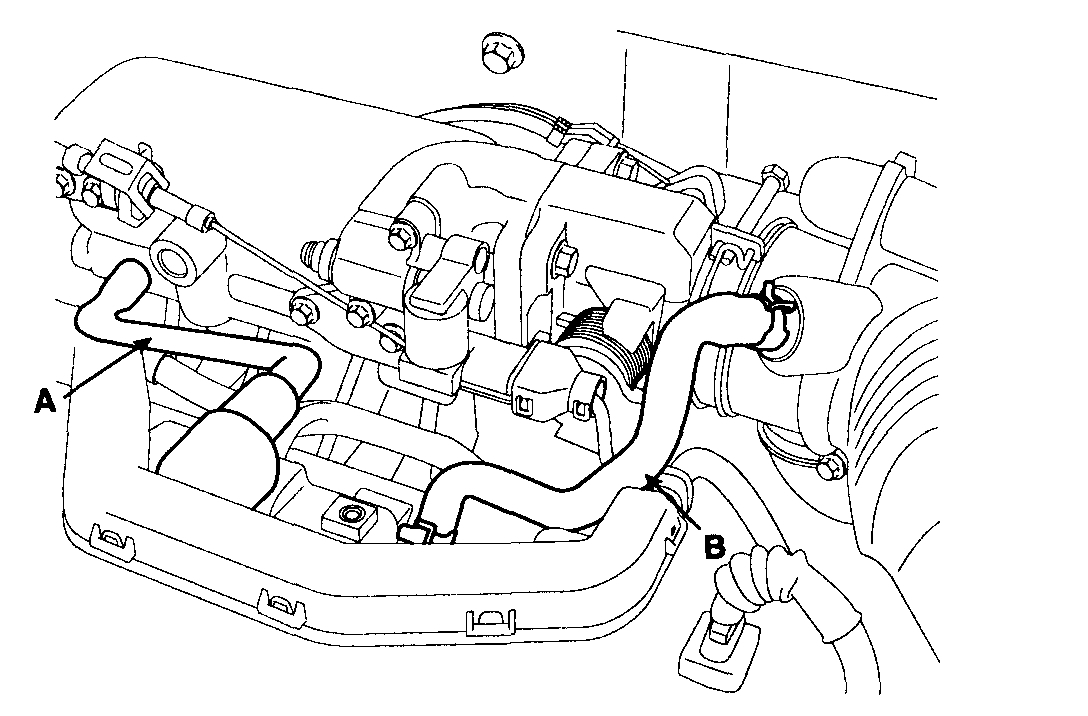 A
B