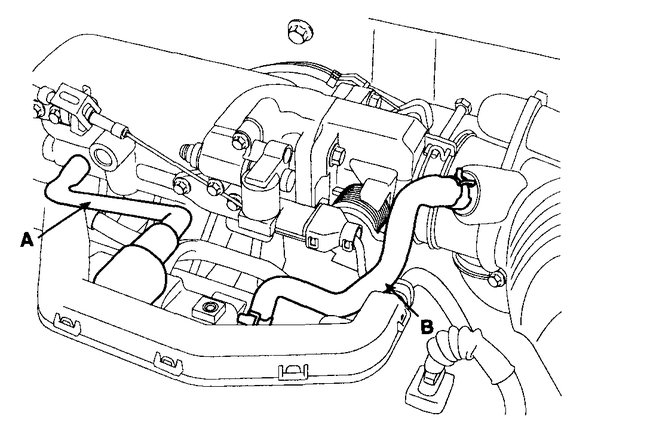 A

B