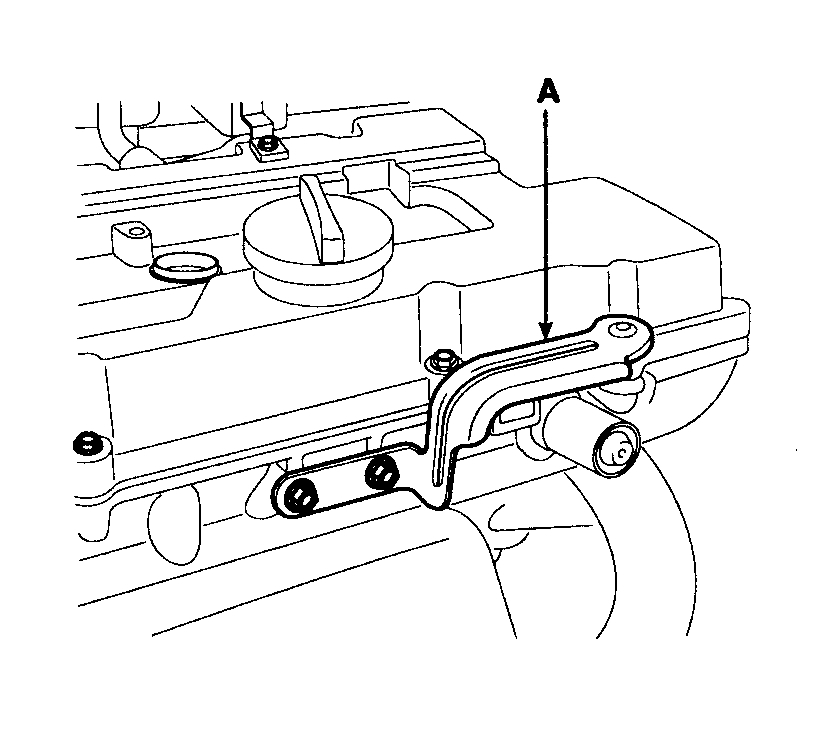 A