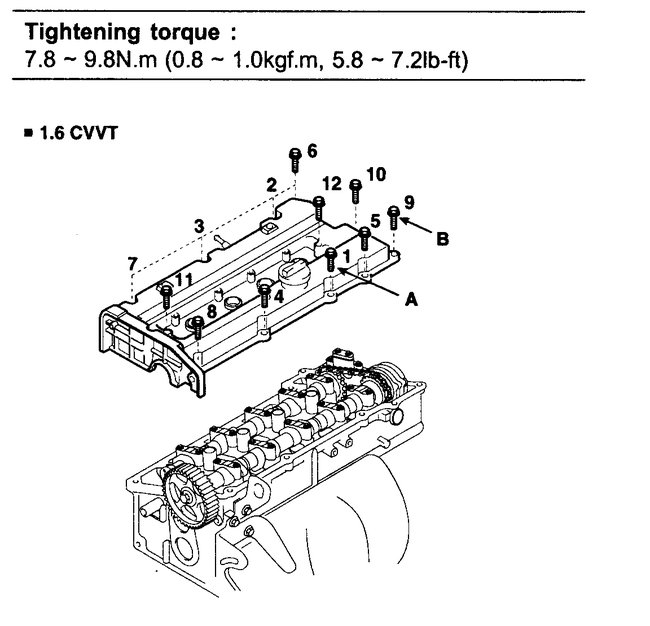 Tightening torque :
7.8 ~ 9.8N.m (0.8 ~ 1.0kgf.m, 5.8 ~ 7.2lb-ft)

■ 1.6 CVVT

6
2
12
10
9
3
5
B
7
1
11
4
A
8