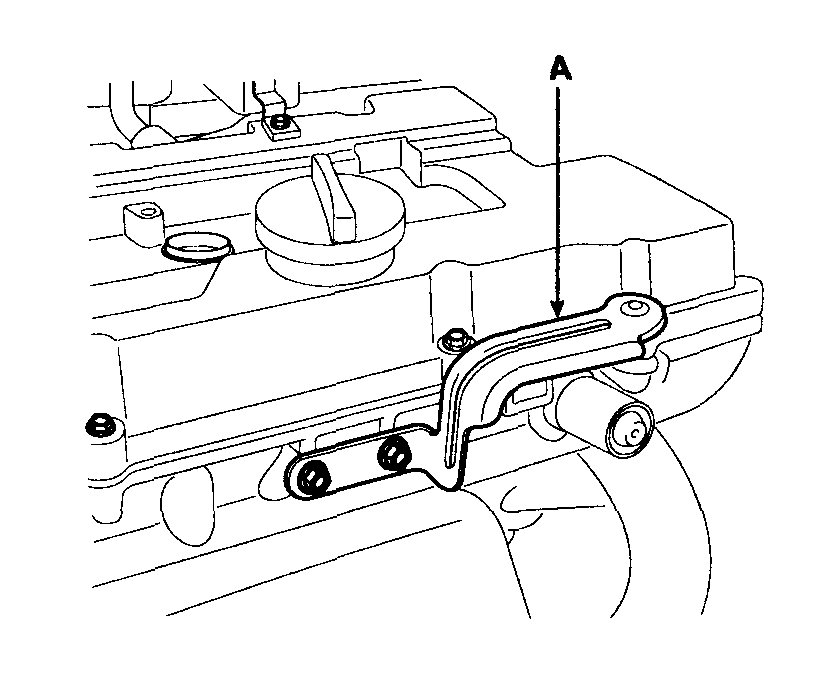 A