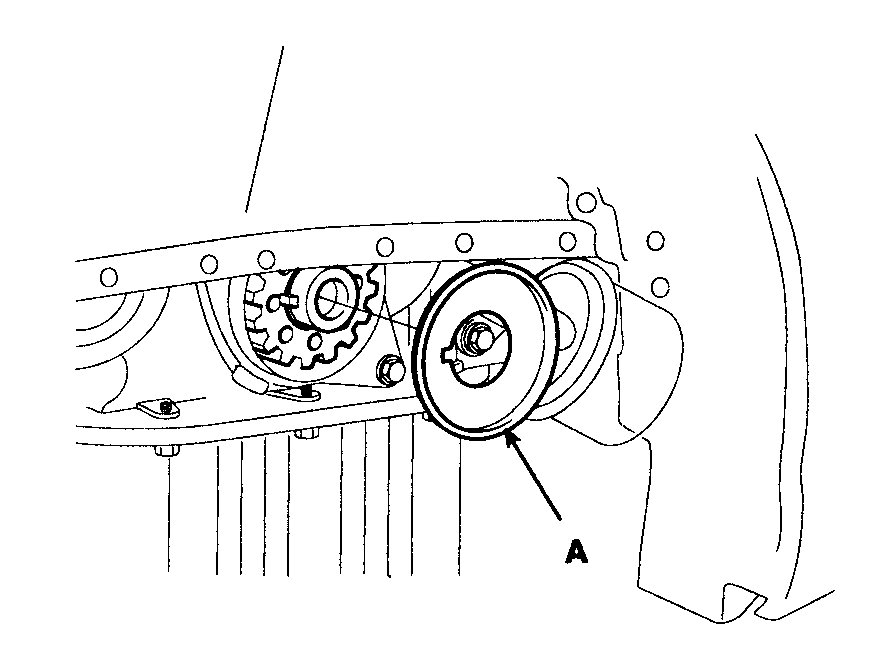 A