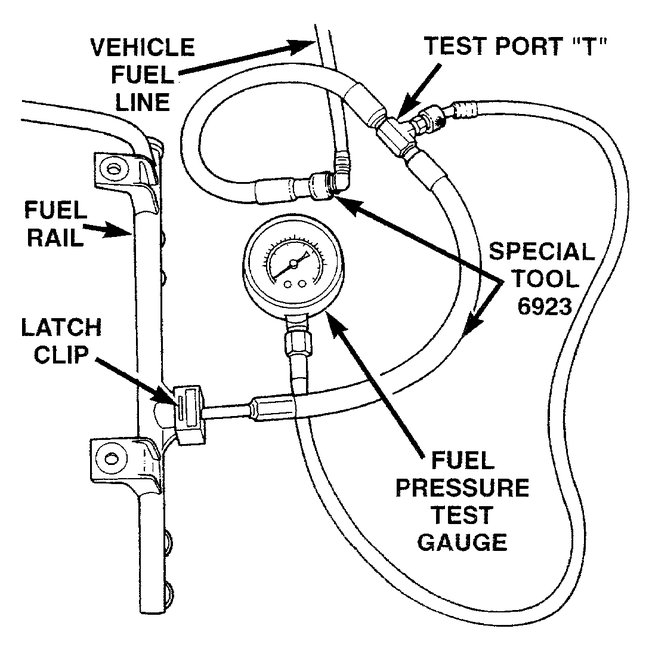 VEHICLE FUEL LINE

TEST PORT "T"

FUEL RAIL

SPECIAL TOOL 6923

LATCH CLIP

FUEL PRESSURE TEST GAUGE