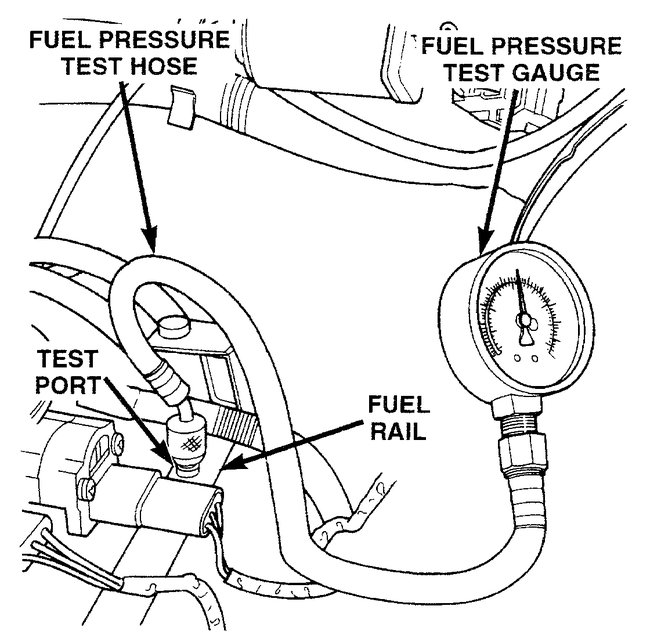 FUEL PRESSURE TEST HOSE

FUEL PRESSURE TEST GAUGE

TEST PORT

FUEL RAIL