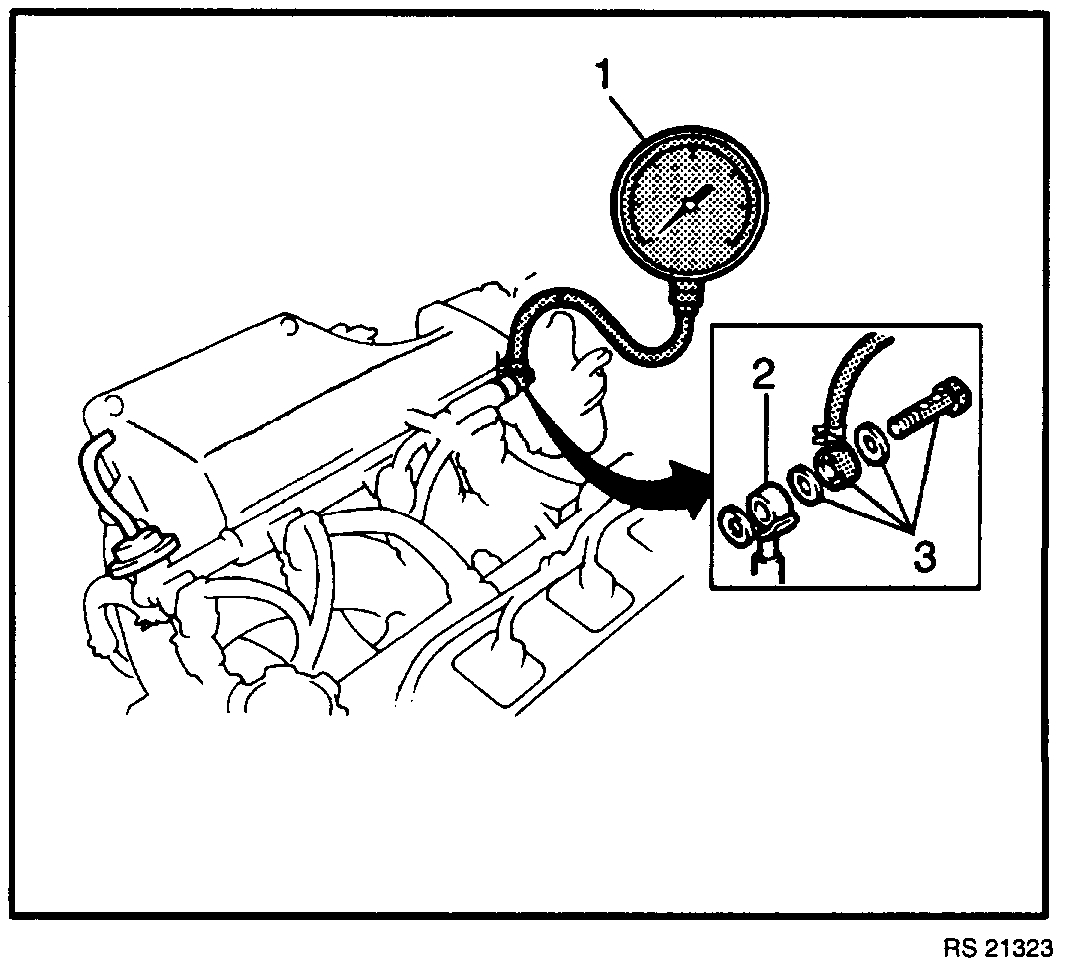 1
2
3
RS 21323