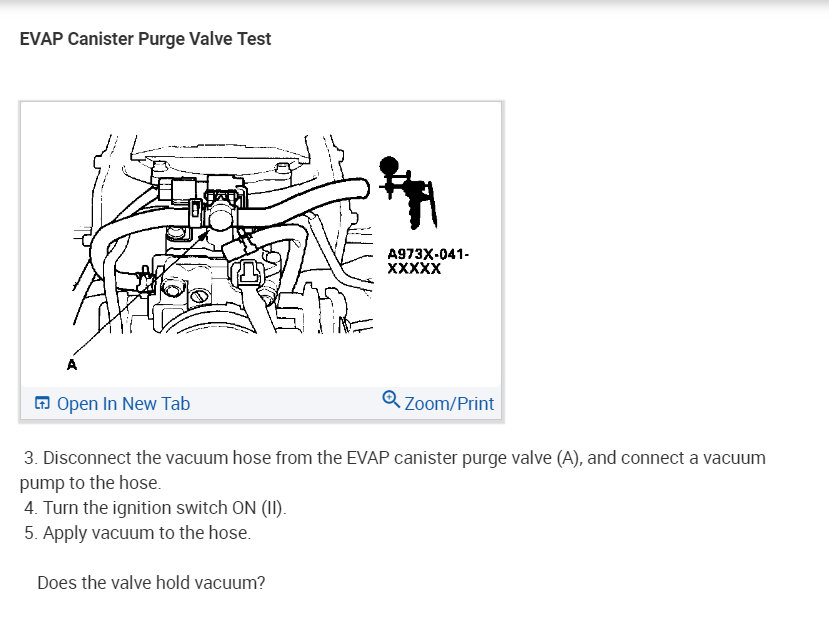 EVAP Canister Purge Valve Test

A973X-041-XXXXX

A

Open In New Tab

Zoom/Print

3. Disconnect the vacuum hose from the EVAP canister purge valve (A), and connect a vacuum pump to the hose.
4. Turn the ignition switch ON (II).
5. Apply vacuum to the hose.

Does the valve hold vacuum?