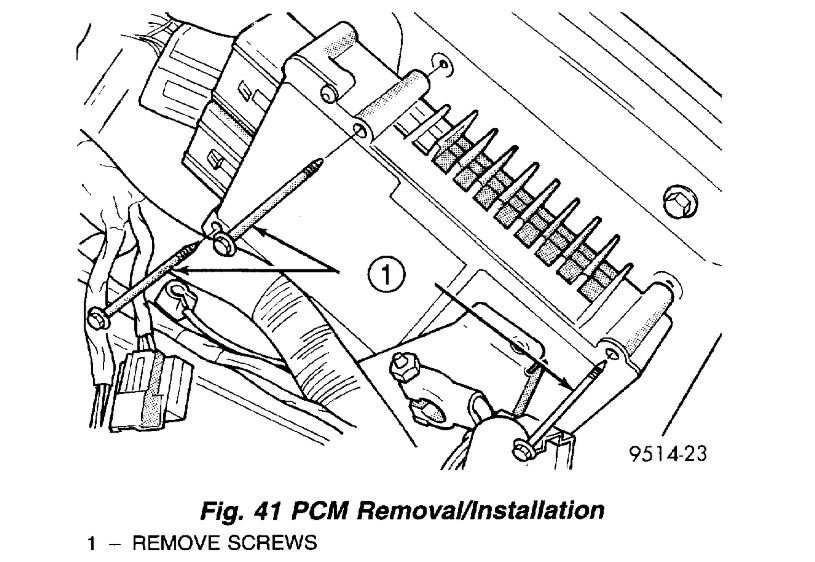 1

9514-23

Fig. 41 PCM Removal/Installation

1 – REMOVE SCREWS