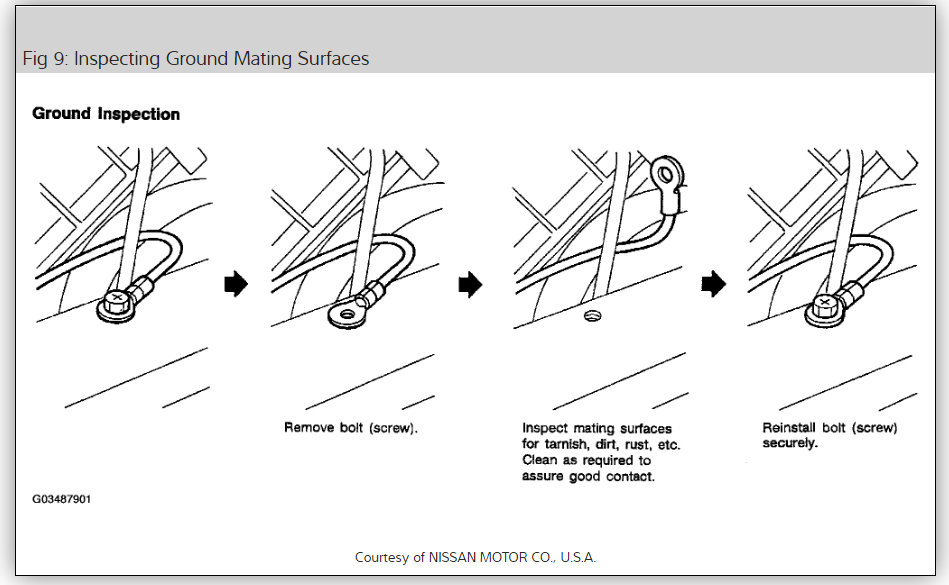 Fig 9: Inspecting Ground Mating Surfaces

Ground Inspection

Remove bolt (screw).

Inspect mating surfaces for tarnish, dirt, rust, etc. Clean as required to assure good contact.

Reinstall bolt (screw) securely.

G03487901

Courtesy of NISSAN MOTOR CO., U.S.A.