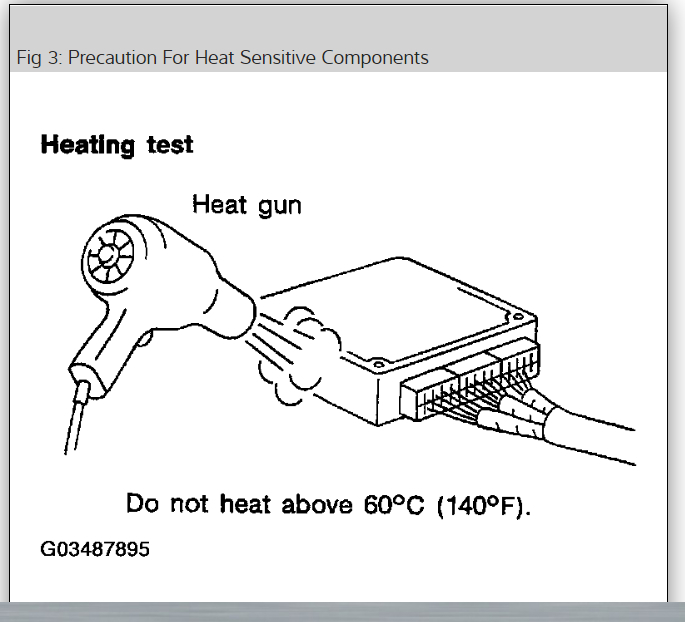 Fig 3: Precaution For Heat Sensitive Components

Heating test

Heat gun

Do not heat above 60°C (140°F).

G03487895