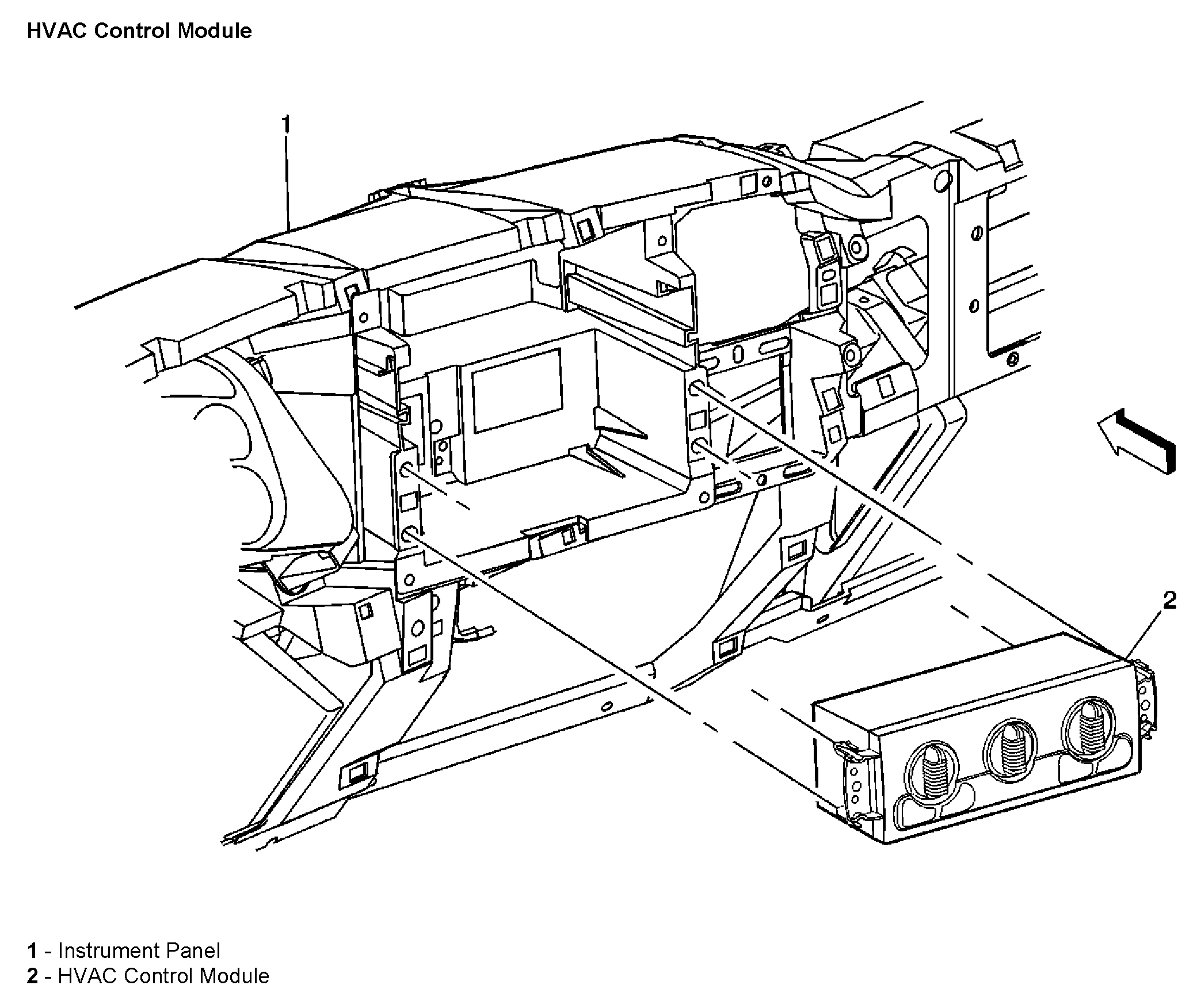 HVAC Control Module

1

2

1 - Instrument Panel
2 - HVAC Control Module