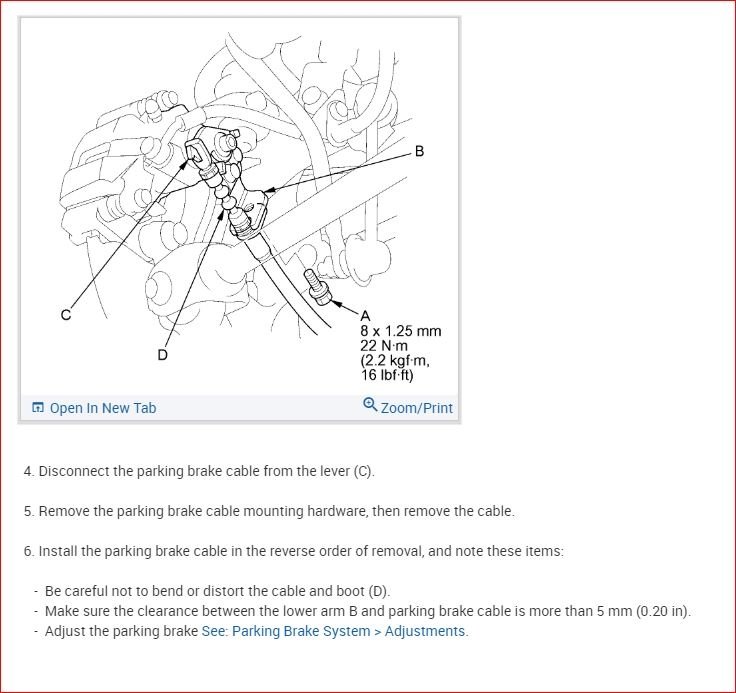 B

C

D

A
8 x 1.25 mm
22 N·m
(2.2 kgf·m,
16 lbf·ft)

Open In New Tab

Zoom/Print

4. Disconnect the parking brake cable from the lever (C).

5. Remove the parking brake cable mounting hardware, then remove the cable.

6. Install the parking brake cable in the reverse order of removal, and note these items:

- Be careful not to bend or distort the cable and boot (D).
- Make sure the clearance between the lower arm B and parking brake cable is more than 5 mm (0.20 in).
- Adjust the parking brake See: Parking Brake System > Adjustments.