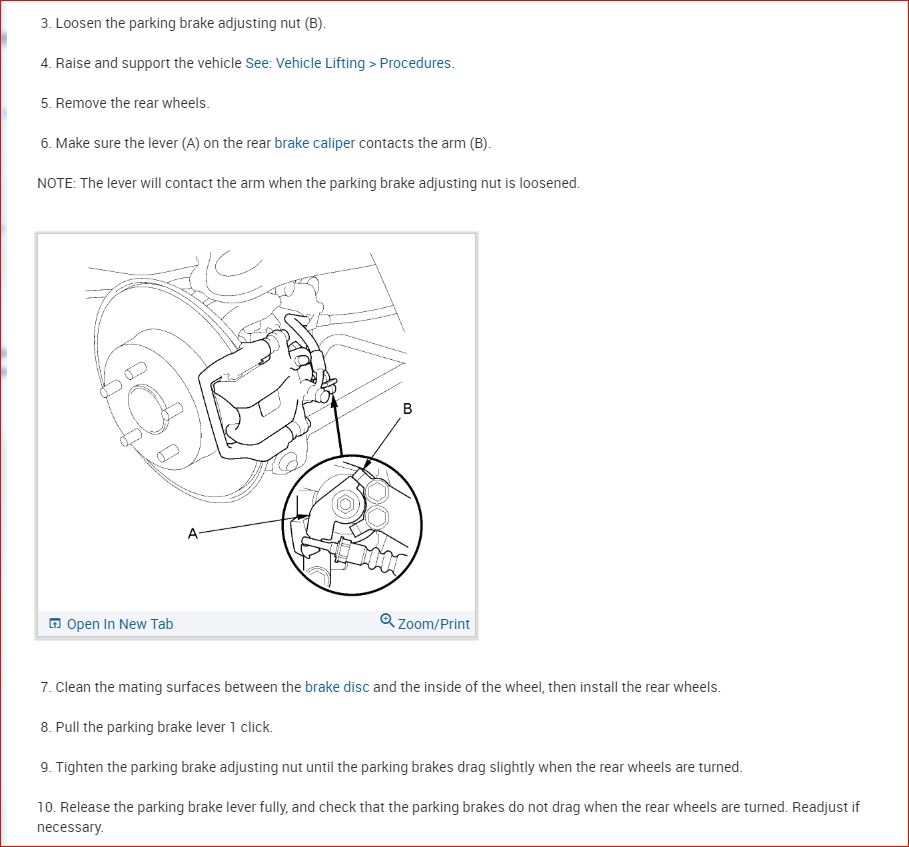 3. Loosen the parking brake adjusting nut (B).

4. Raise and support the vehicle See: Vehicle Lifting > Procedures.

5. Remove the rear wheels.

6. Make sure the lever (A) on the rear brake caliper contacts the arm (B).

NOTE: The lever will contact the arm when the parking brake adjusting nut is loosened.

B

A

Open In New Tab

Zoom/Print

7. Clean the mating surfaces between the brake disc and the inside of the wheel, then install the rear wheels.

8. Pull the parking brake lever 1 click.

9. Tighten the parking brake adjusting nut until the parking brakes drag slightly when the rear wheels are turned.

10. Release the parking brake lever fully, and check that the parking brakes do not drag when the rear wheels are turned. Readjust if necessary.