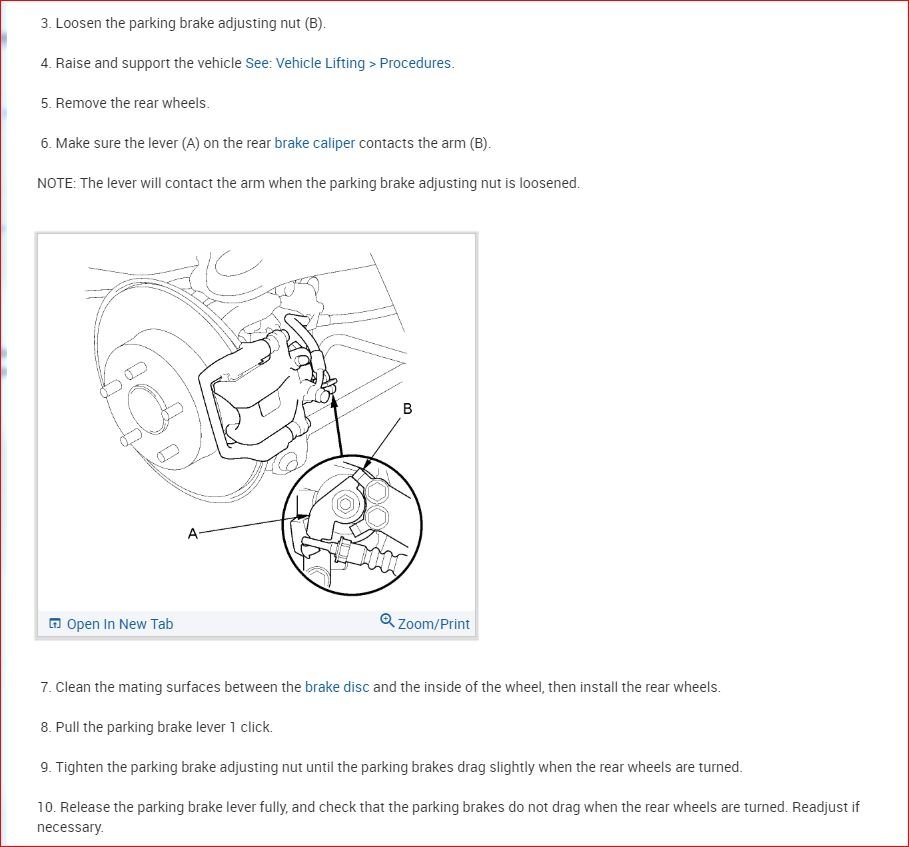 3. Loosen the parking brake adjusting nut (B).

4. Raise and support the vehicle See: Vehicle Lifting > Procedures.

5. Remove the rear wheels.

6. Make sure the lever (A) on the rear brake caliper contacts the arm (B).

NOTE: The lever will contact the arm when the parking brake adjusting nut is loosened.

B

A

Open In New Tab

Zoom/Print

7. Clean the mating surfaces between the brake disc and the inside of the wheel, then install the rear wheels.

8. Pull the parking brake lever 1 click.

9. Tighten the parking brake adjusting nut until the parking brakes drag slightly when the rear wheels are turned.

10. Release the parking brake lever fully, and check that the parking brakes do not drag when the rear wheels are turned. Readjust if necessary.