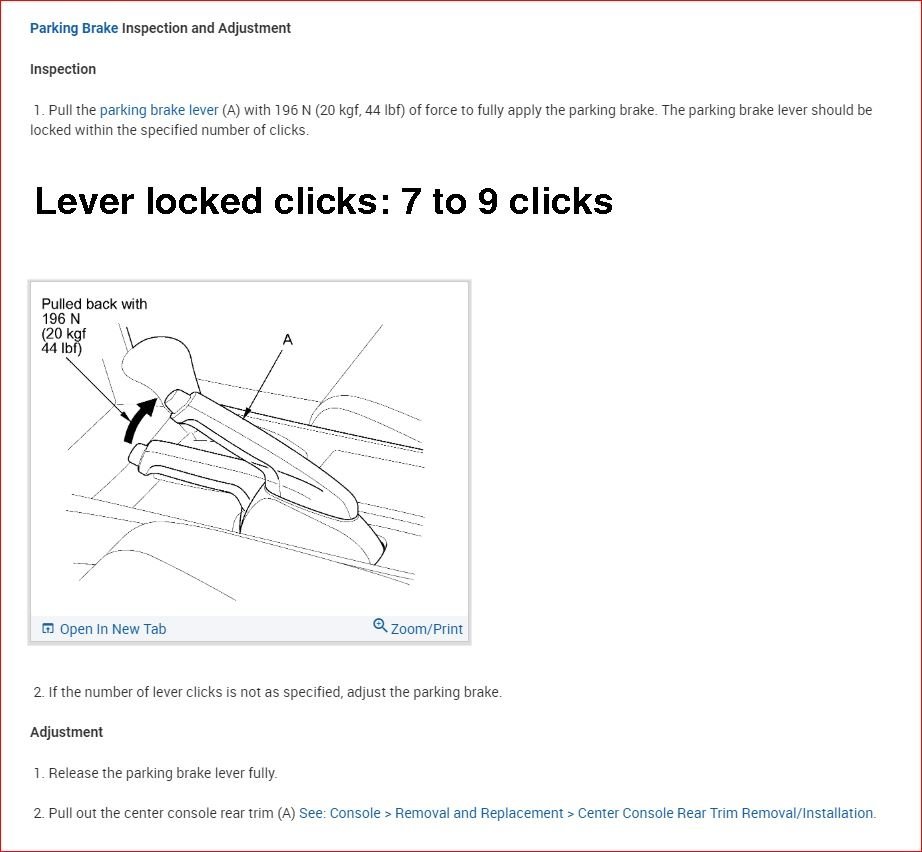 Parking Brake Inspection and Adjustment

Inspection

1. Pull the parking brake lever (A) with 196 N (20 kgf, 44 lbf) of force to fully apply the parking brake. The parking brake lever should be locked within the specified number of clicks.

Lever locked clicks: 7 to 9 clicks

Pulled back with 196 N (20 kgf 44 lbf)

A

Open In New Tab

Zoom/Print

2. If the number of lever clicks is not as specified, adjust the parking brake.

Adjustment

1. Release the parking brake lever fully.

2. Pull out the center console rear trim (A) See: Console > Removal and Replacement > Center Console Rear Trim Removal/Installation.