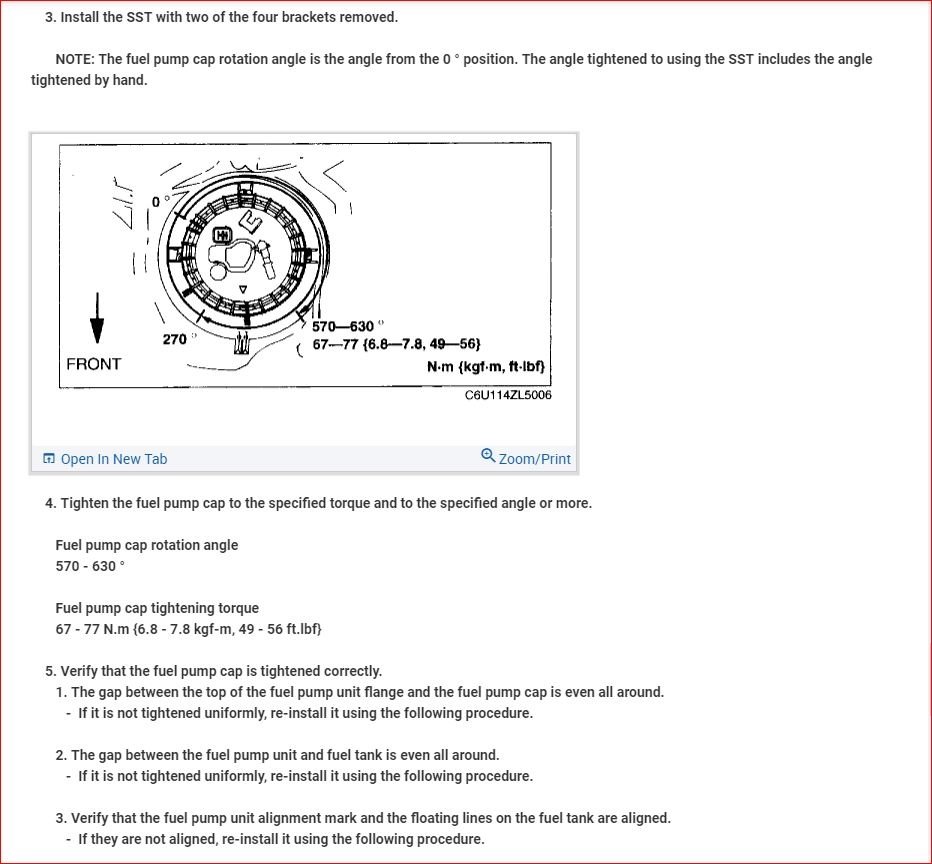 3. Install the SST with two of the four brackets removed.

NOTE: The fuel pump cap rotation angle is the angle from the 0 ° position. The angle tightened to using the SST includes the angle tightened by hand.

0 °
270 °
570—630 °
67—77 {6.8—7.8, 49—56}
FRONT
N·m {kgf·m, ft·lbf}
C6U114ZL5006

Open In New Tab
Zoom/Print

4. Tighten the fuel pump cap to the specified torque and to the specified angle or more.

Fuel pump cap rotation angle
570 - 630 °

Fuel pump cap tightening torque
67 - 77 N.m {6.8 - 7.8 kgf-m, 49 - 56 ft.lbf}

5. Verify that the fuel pump cap is tightened correctly.
1. The gap between the top of the fuel pump unit flange and the fuel pump cap is even all around.
- If it is not tightened uniformly, re-install it using the following procedure.

2. The gap between the fuel pump unit and fuel tank is even all around.
- If it is not tightened uniformly, re-install it using the following procedure.

3. Verify that the fuel pump unit alignment mark and the floating lines on the fuel tank are aligned.
- If they are not aligned, re-install it using the following procedure.