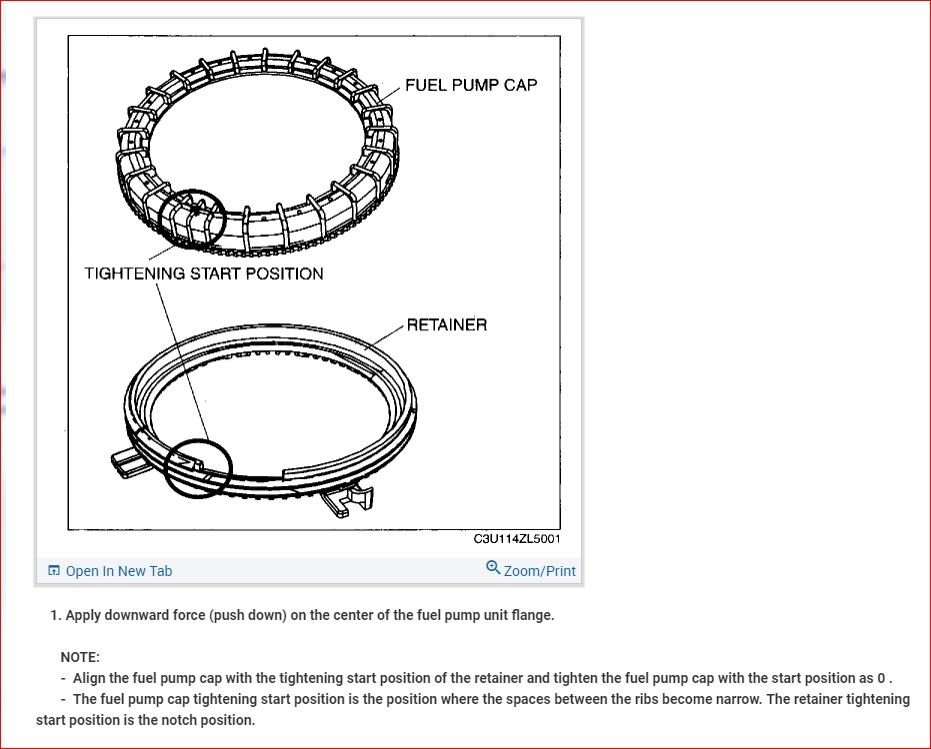 FUEL PUMP CAP

TIGHTENING START POSITION

RETAINER

C3U114ZL5001

Open In New Tab

Zoom/Print

1. Apply downward force (push down) on the center of the fuel pump unit flange.

NOTE:

- Align the fuel pump cap with the tightening start position of the retainer and tighten the fuel pump cap with the start position as 0 .

- The fuel pump cap tightening start position is the position where the spaces between the ribs become narrow. The retainer tightening start position is the notch position.