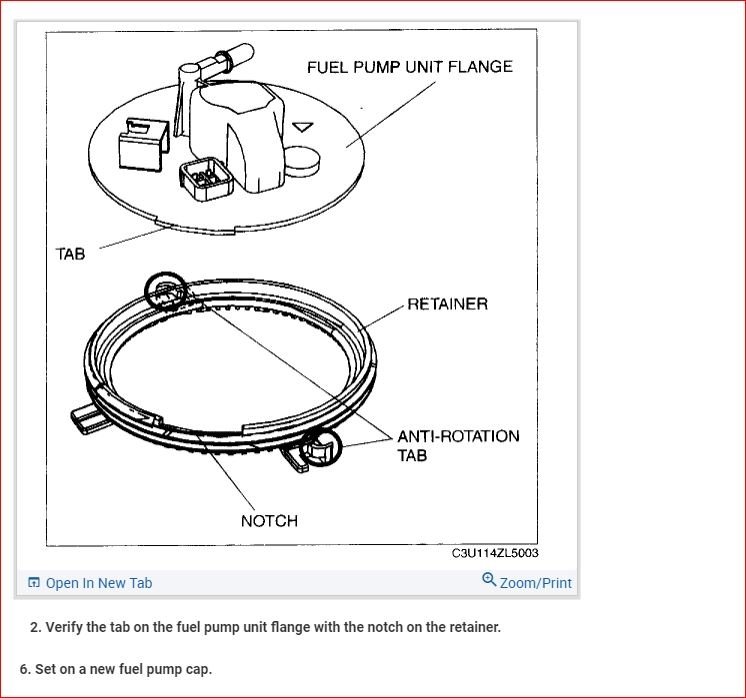 FUEL PUMP UNIT FLANGE

TAB

RETAINER

ANTI-ROTATION TAB

NOTCH

C3U114ZL5003

Open In New Tab

Zoom/Print

2. Verify the tab on the fuel pump unit flange with the notch on the retainer.

6. Set on a new fuel pump cap.