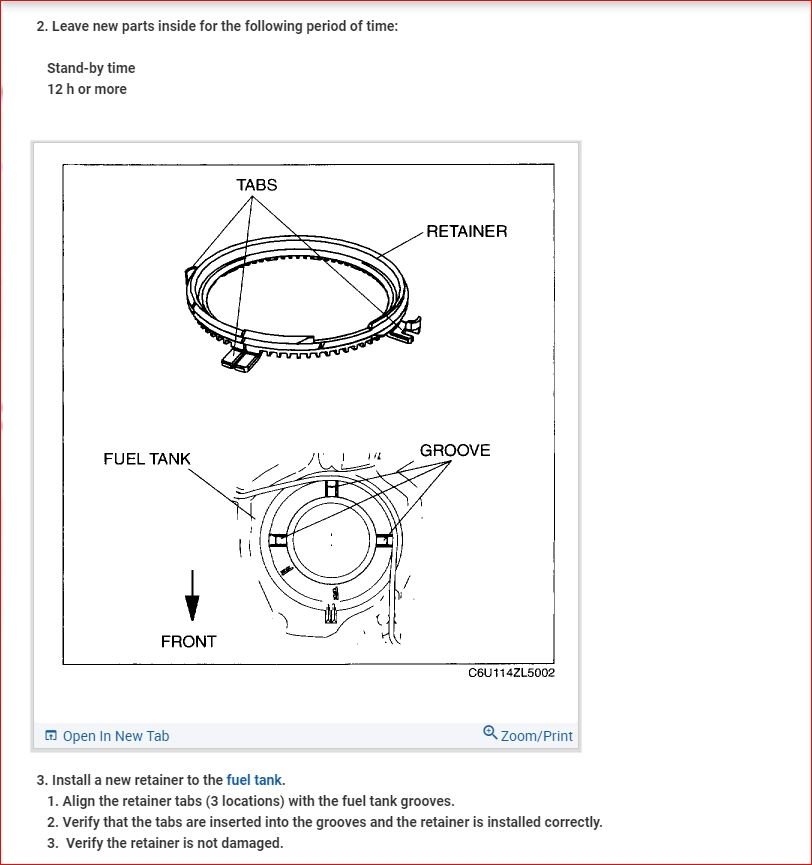 2. Leave new parts inside for the following period of time:

Stand-by time
12 h or more

TABS

RETAINER

FUEL TANK

GROOVE

FRONT

C6U114ZL5002

Open In New Tab

Zoom/Print

3. Install a new retainer to the fuel tank.
1. Align the retainer tabs (3 locations) with the fuel tank grooves.
2. Verify that the tabs are inserted into the grooves and the retainer is installed correctly.
3. Verify the retainer is not damaged.