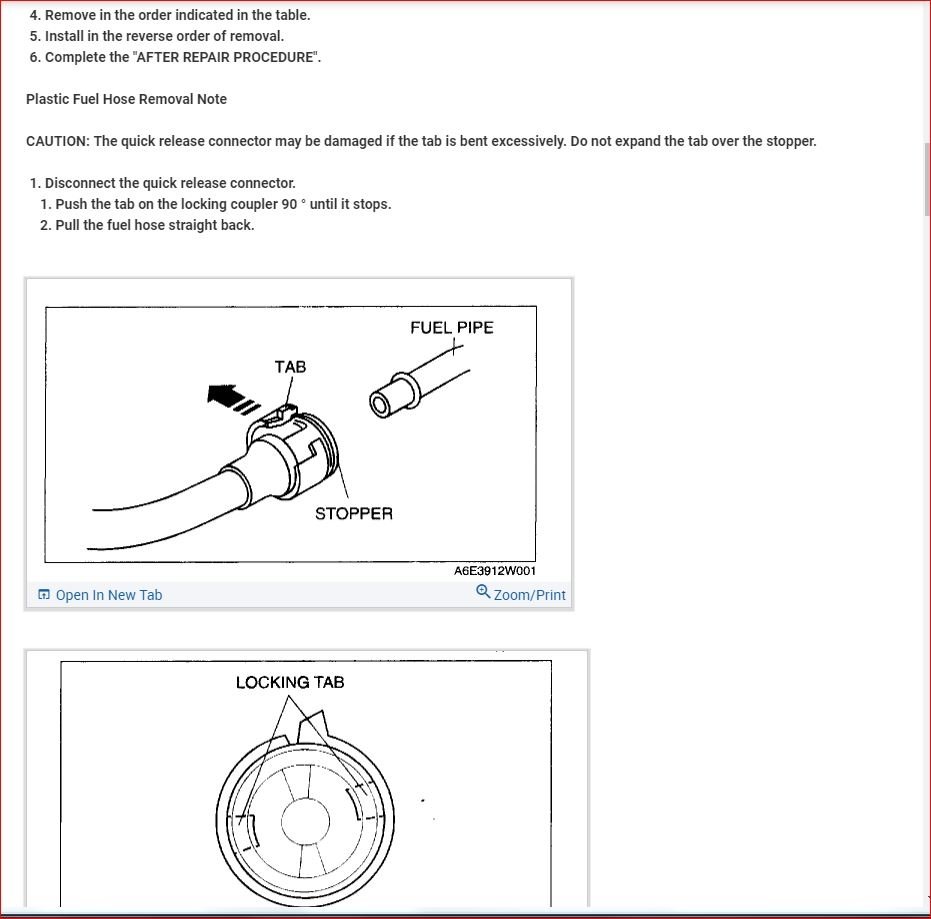 4. Remove in the order indicated in the table.
5. Install in the reverse order of removal.
6. Complete the "AFTER REPAIR PROCEDURE".

Plastic Fuel Hose Removal Note

CAUTION: The quick release connector may be damaged if the tab is bent excessively. Do not expand the tab over the stopper.

1. Disconnect the quick release connector.
1. Push the tab on the locking coupler 90 ° until it stops.
2. Pull the fuel hose straight back.

FUEL PIPE
TAB
STOPPER
A6E3912W001

Open In New Tab
Zoom/Print

LOCKING TAB