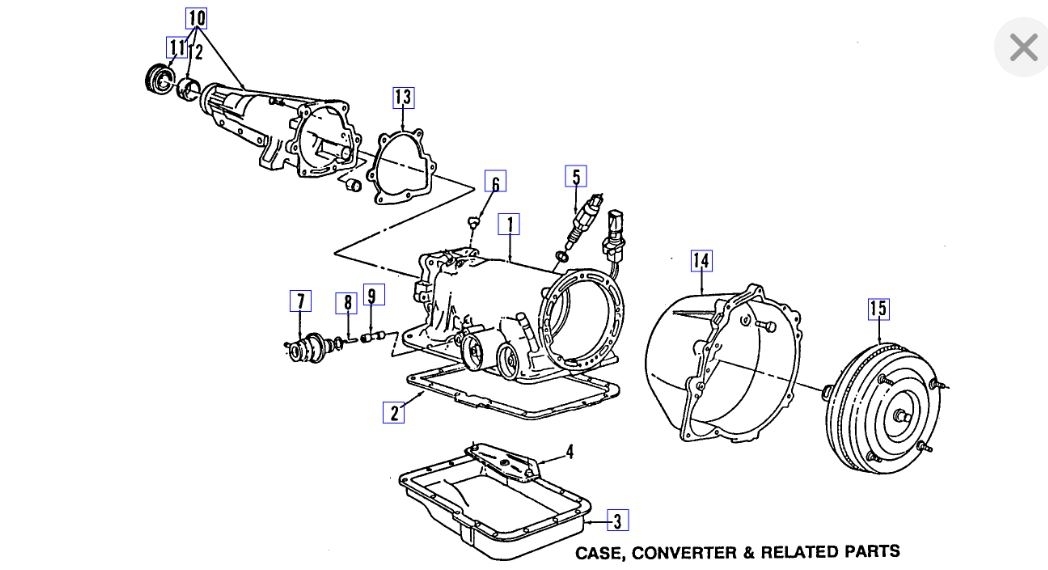 10
11
12
13
6
5
1
14
15
7
8
9
2
4
3
CASE, CONVERTER & RELATED PARTS