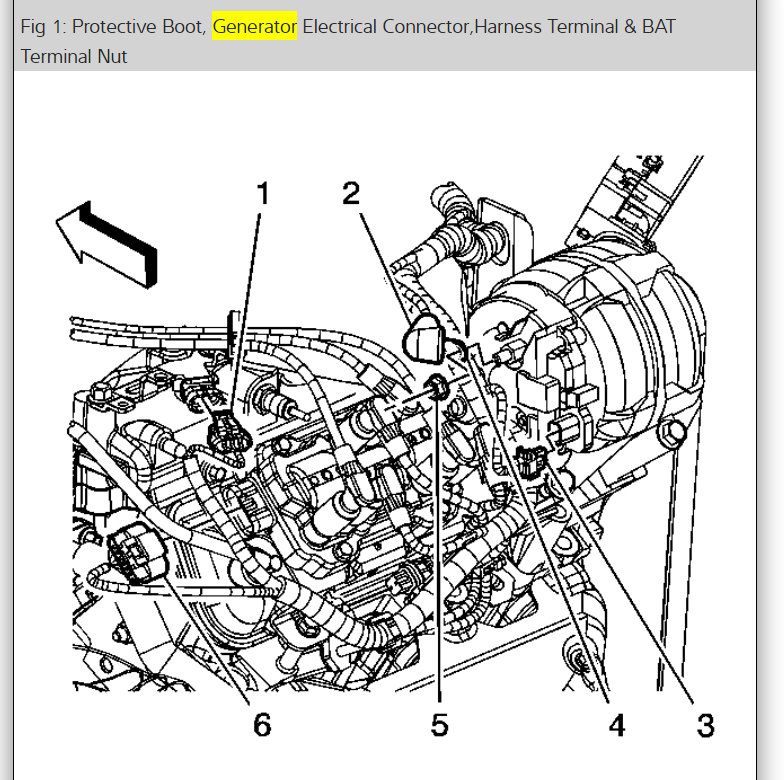 Fig 1: Protective Boot, Generator Electrical Connector,Harness Terminal & BAT Terminal Nut

1
2
6
5
4
3