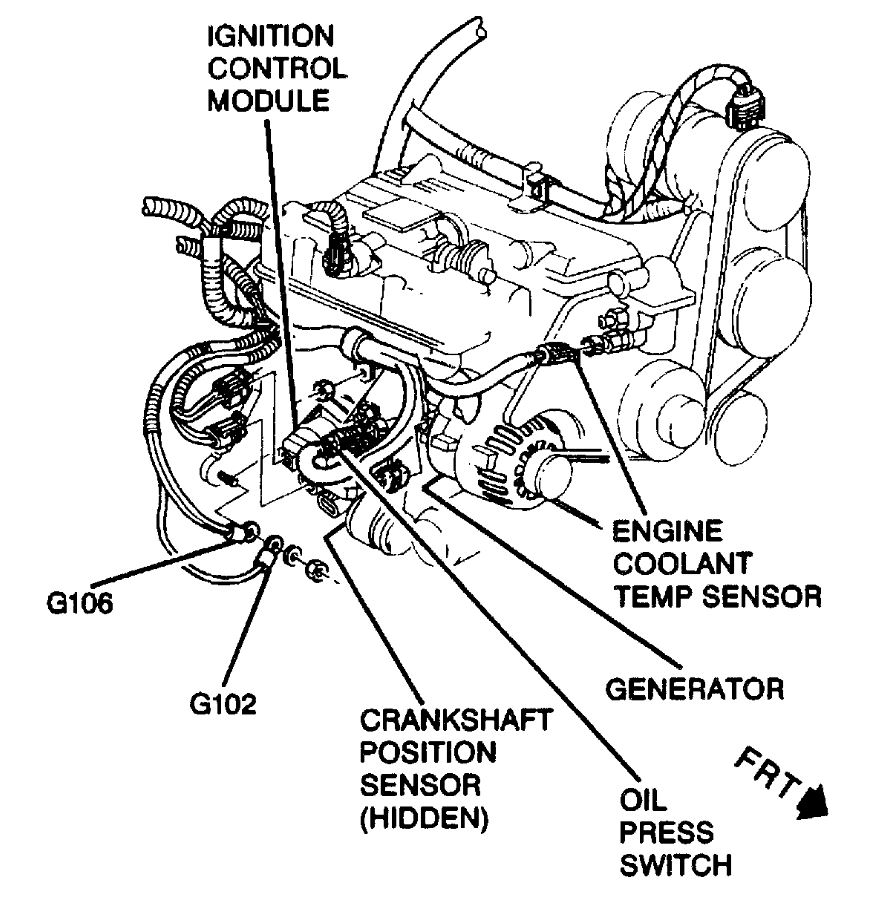 IGNITION CONTROL MODULE

ENGINE COOLANT TEMP SENSOR

G106

G102

GENERATOR

CRANKSHAFT POSITION SENSOR (HIDDEN)

OIL PRESS SWITCH

FRT