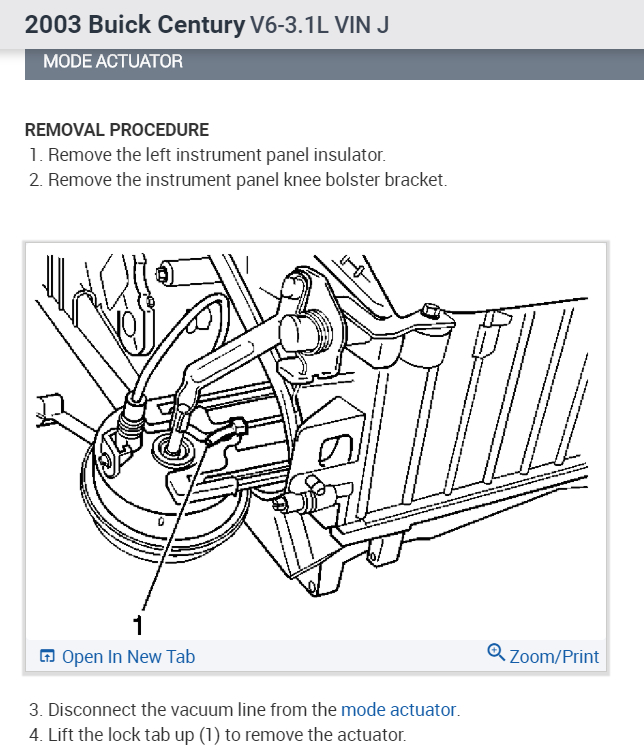 2003 Buick Century V6-3.1L VIN J

MODE ACTUATOR

REMOVAL PROCEDURE

1. Remove the left instrument panel insulator.
2. Remove the instrument panel knee bolster bracket.

1

Open In New Tab

Zoom/Print

3. Disconnect the vacuum line from the mode actuator.
4. Lift the lock tab up (1) to remove the actuator.