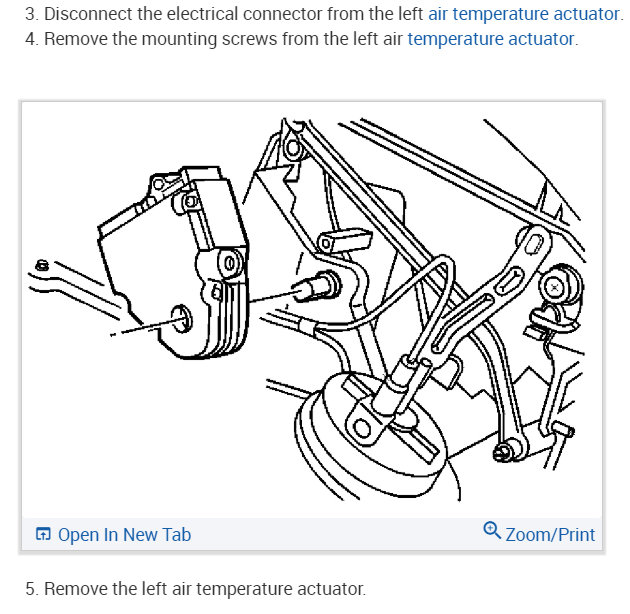 3. Disconnect the electrical connector from the left air temperature actuator.
4. Remove the mounting screws from the left air temperature actuator.

Open In New Tab
Zoom/Print

5. Remove the left air temperature actuator.