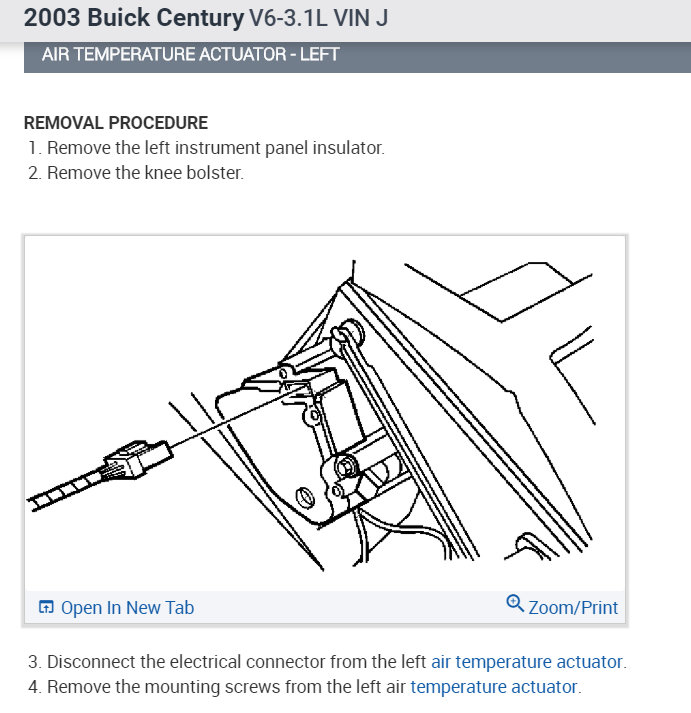 2003 Buick Century V6-3.1L VIN J

AIR TEMPERATURE ACTUATOR - LEFT

REMOVAL PROCEDURE
1. Remove the left instrument panel insulator.
2. Remove the knee bolster.

Open In New Tab
Zoom/Print

3. Disconnect the electrical connector from the left air temperature actuator.
4. Remove the mounting screws from the left air temperature actuator.