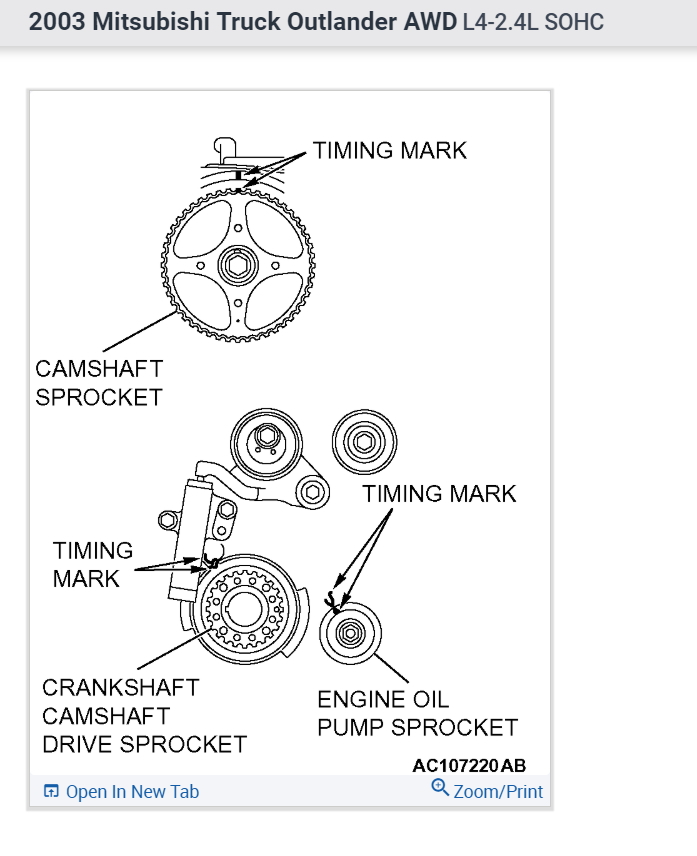 2003 Mitsubishi Truck Outlander AWD L4-2.4L SOHC

TIMING MARK

CAMSHAFT SPROCKET

TIMING MARK

TIMING MARK

CRANKSHAFT CAMSHAFT DRIVE SPROCKET

ENGINE OIL PUMP SPROCKET

AC107220 AB

Open In New Tab

Zoom/Print