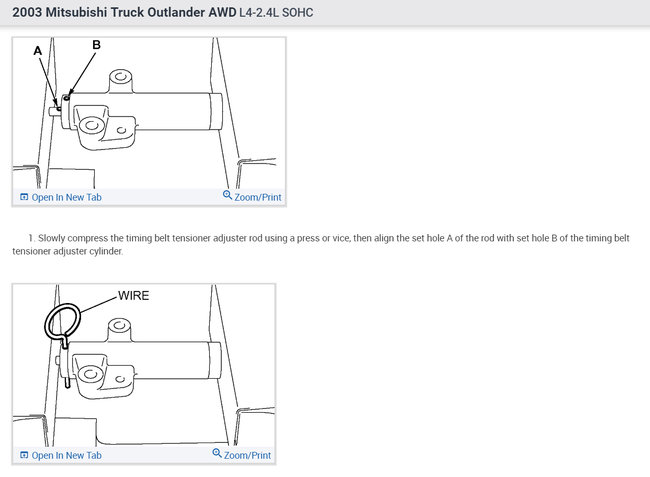 2003 Mitsubishi Truck Outlander AWD L4-2.4L SOHC

A

B

Open In New Tab

Zoom/Print

1. Slowly compress the timing belt tensioner adjuster rod using a press or vice, then align the set hole A of the rod with set hole B of the timing belt tensioner adjuster cylinder.

WIRE

Open In New Tab

Zoom/Print