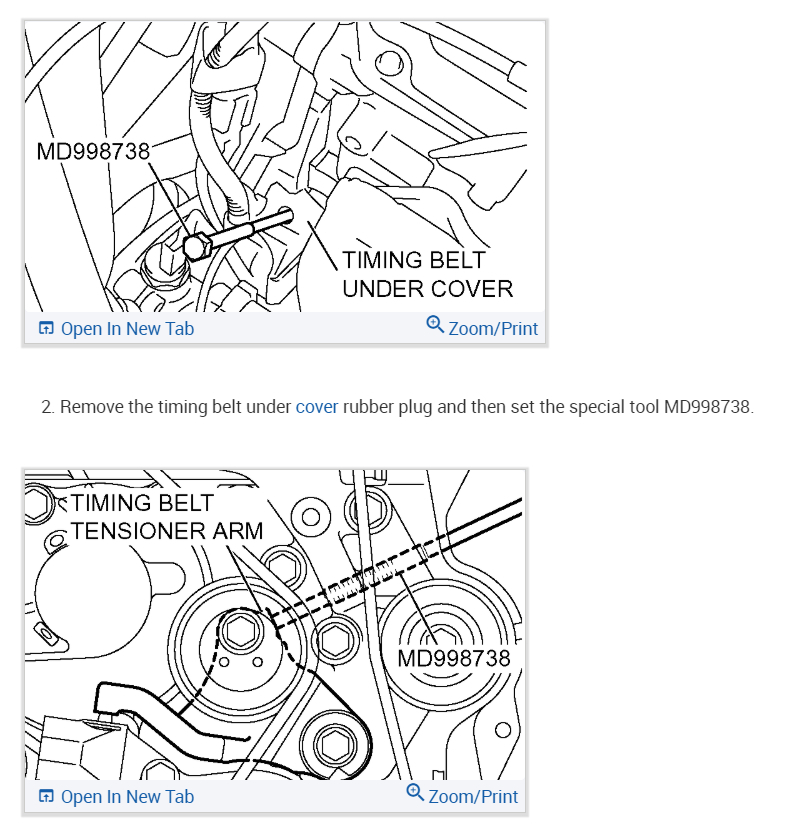 MD998738

TIMING BELT UNDER COVER

Open In New Tab

Zoom/Print

2. Remove the timing belt under cover rubber plug and then set the special tool MD998738.

TIMING BELT TENSIONER ARM

MD998738

Open In New Tab

Zoom/Print