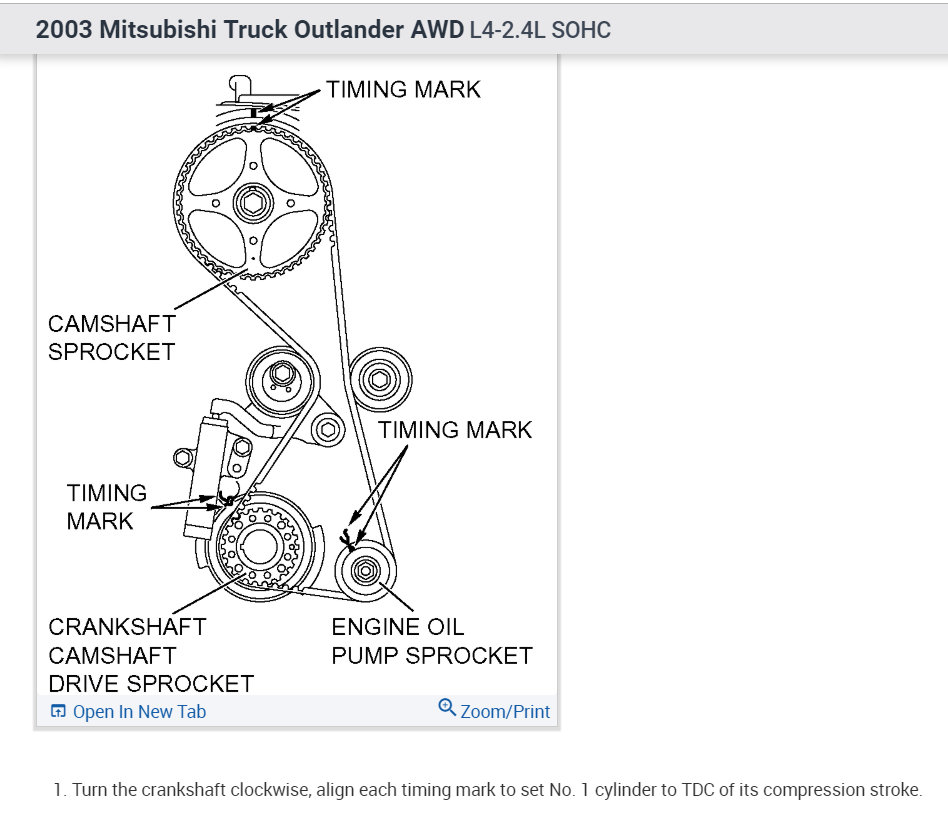 2003 Mitsubishi Truck Outlander AWD L4-2.4L SOHC

TIMING MARK

CAMSHAFT SPROCKET

TIMING MARK

TIMING MARK

CRANKSHAFT CAMSHAFT DRIVE SPROCKET

ENGINE OIL PUMP SPROCKET

Open In New Tab

Zoom/Print

1. Turn the crankshaft clockwise, align each timing mark to set No. 1 cylinder to TDC of its compression stroke.